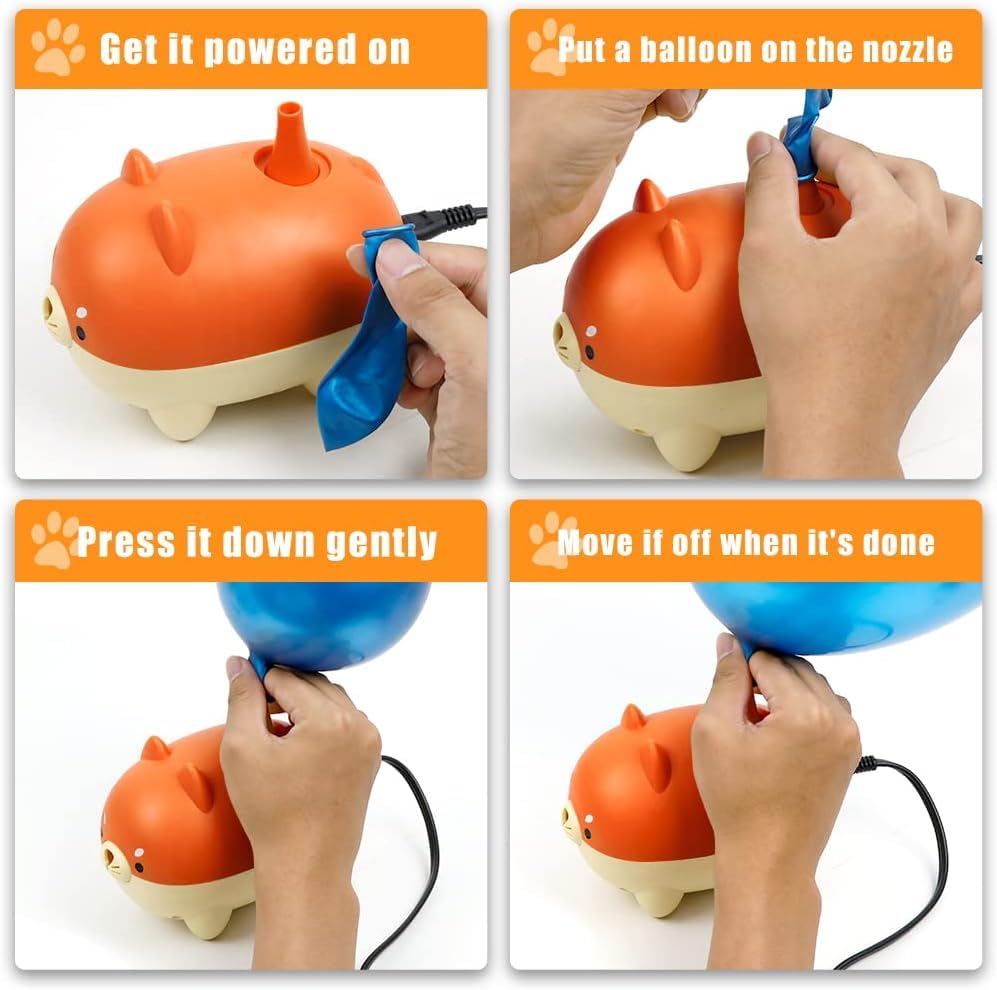 Get it powered on

Put a balloon on the nozzle

Press it down gently

Move if off when it's done