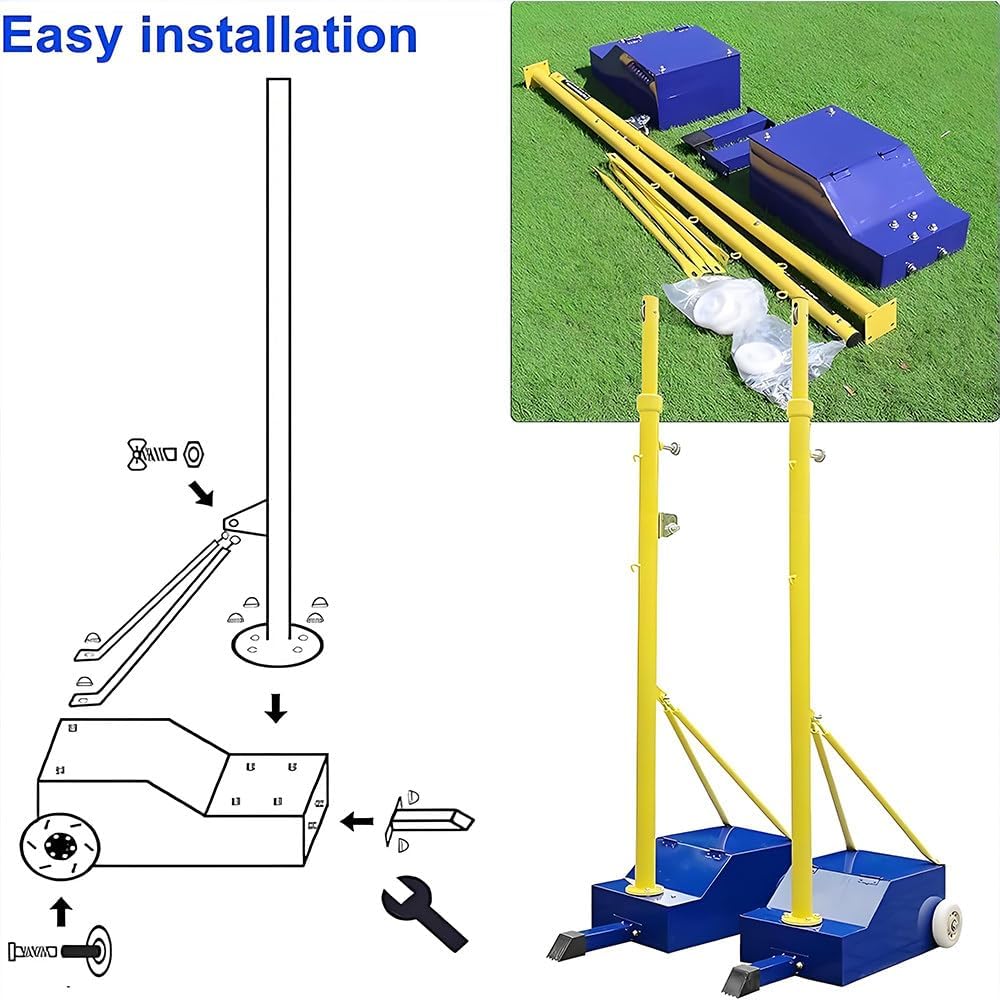 Easy installation