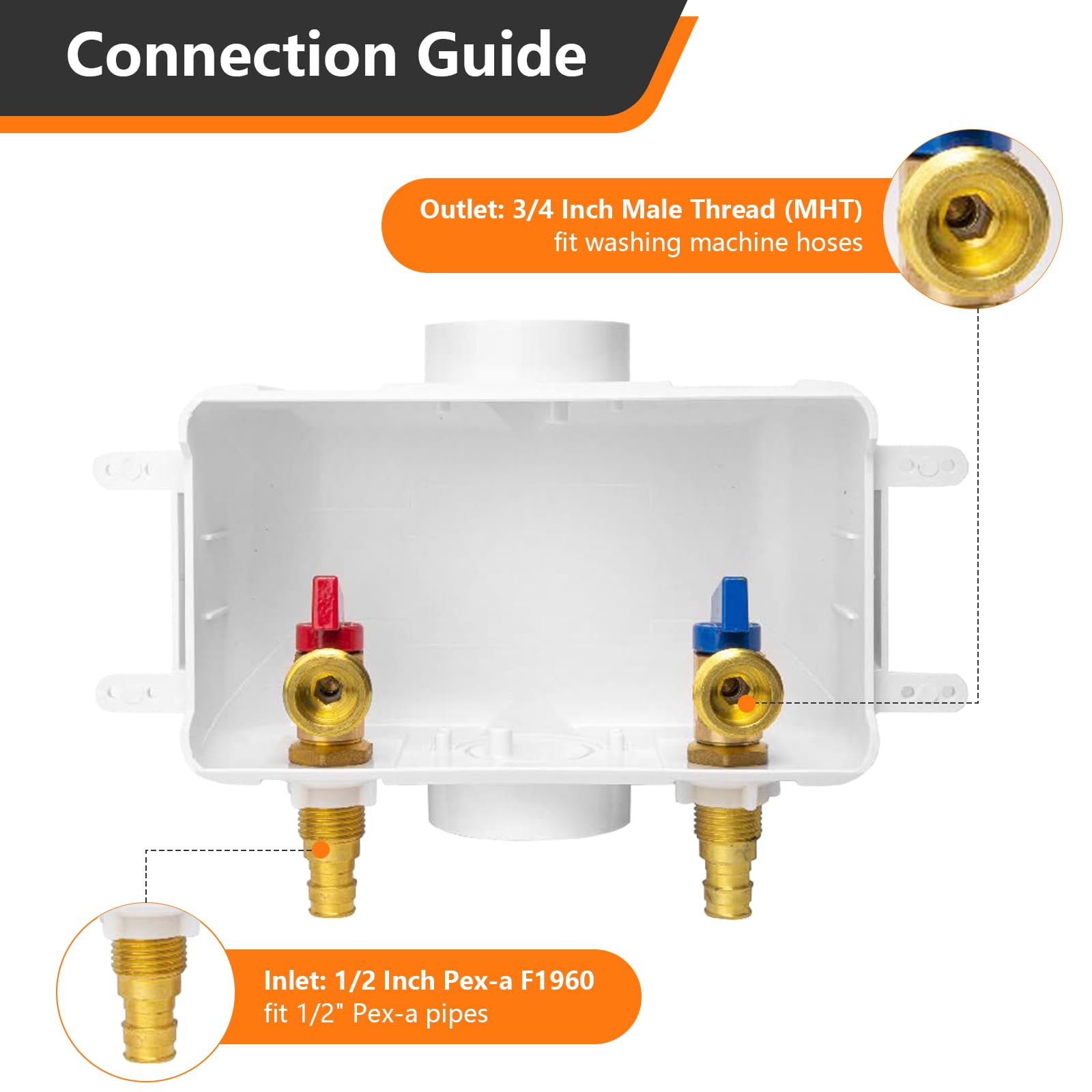 Connection Guide

Outlet: 3/4 Inch Male Thread (MHT)
fit washing machine hoses

Inlet: 1/2 Inch Pex-a F1960
fit 1/2" Pex-a pipes