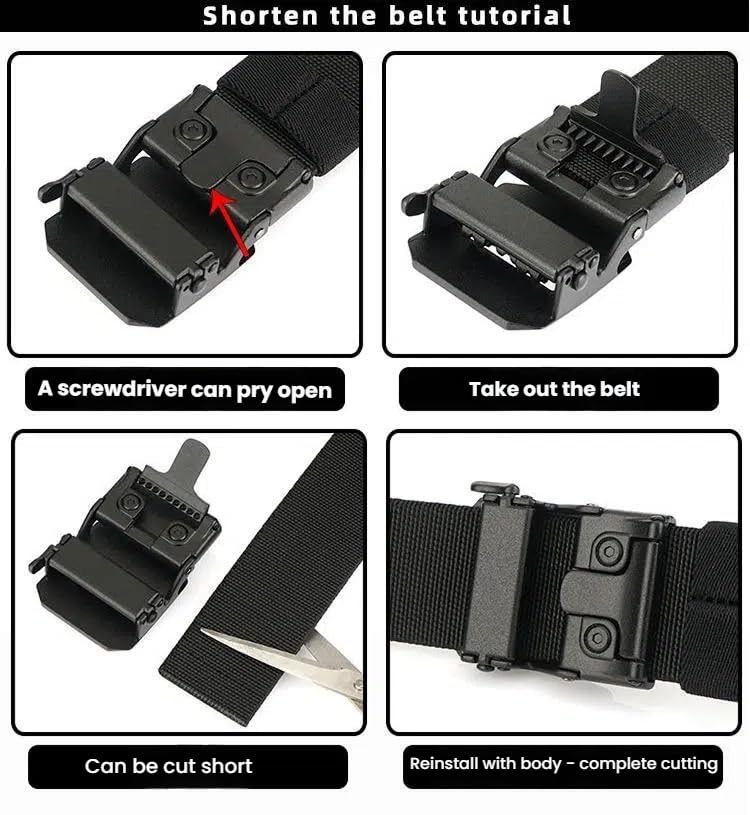 Shorten the belt tutorial

A screwdriver can pry open

Take out the belt

Can be cut short

Reinstall with body - complete cutting