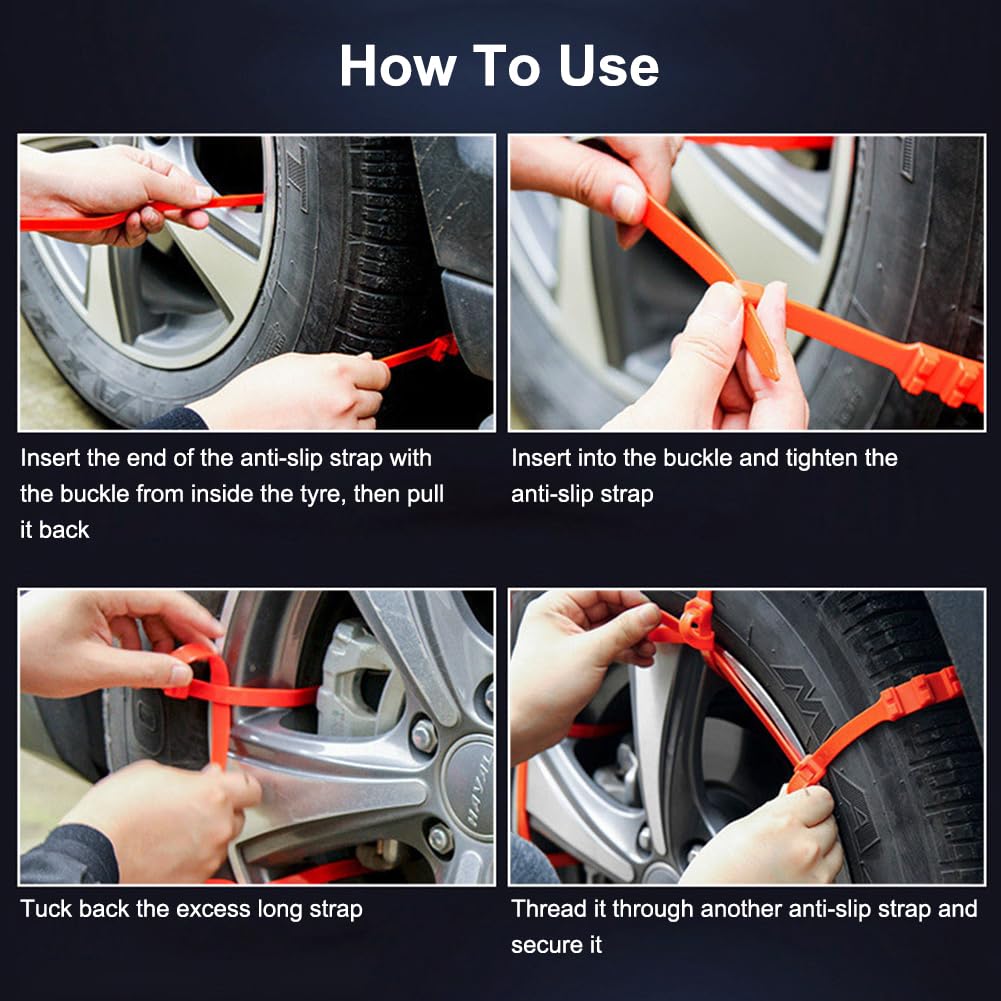 How To Use

Insert the end of the anti-slip strap with the buckle from inside the tyre, then pull it back

Insert into the buckle and tighten the anti-slip strap

Tuck back the excess long strap

Thread it through another anti-slip strap and secure it