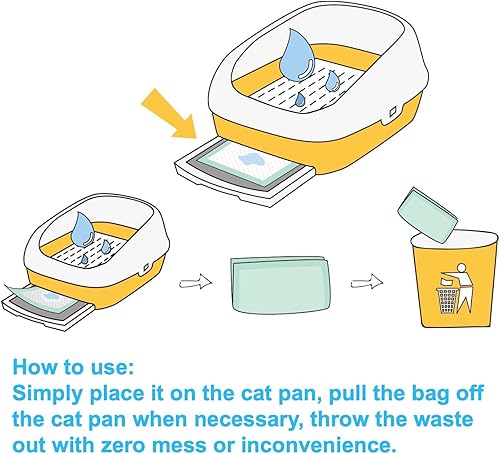 How to use:
Simply place it on the cat pan, pull the bag off the cat pan when necessary, throw the waste out with zero mess or inconvenience.