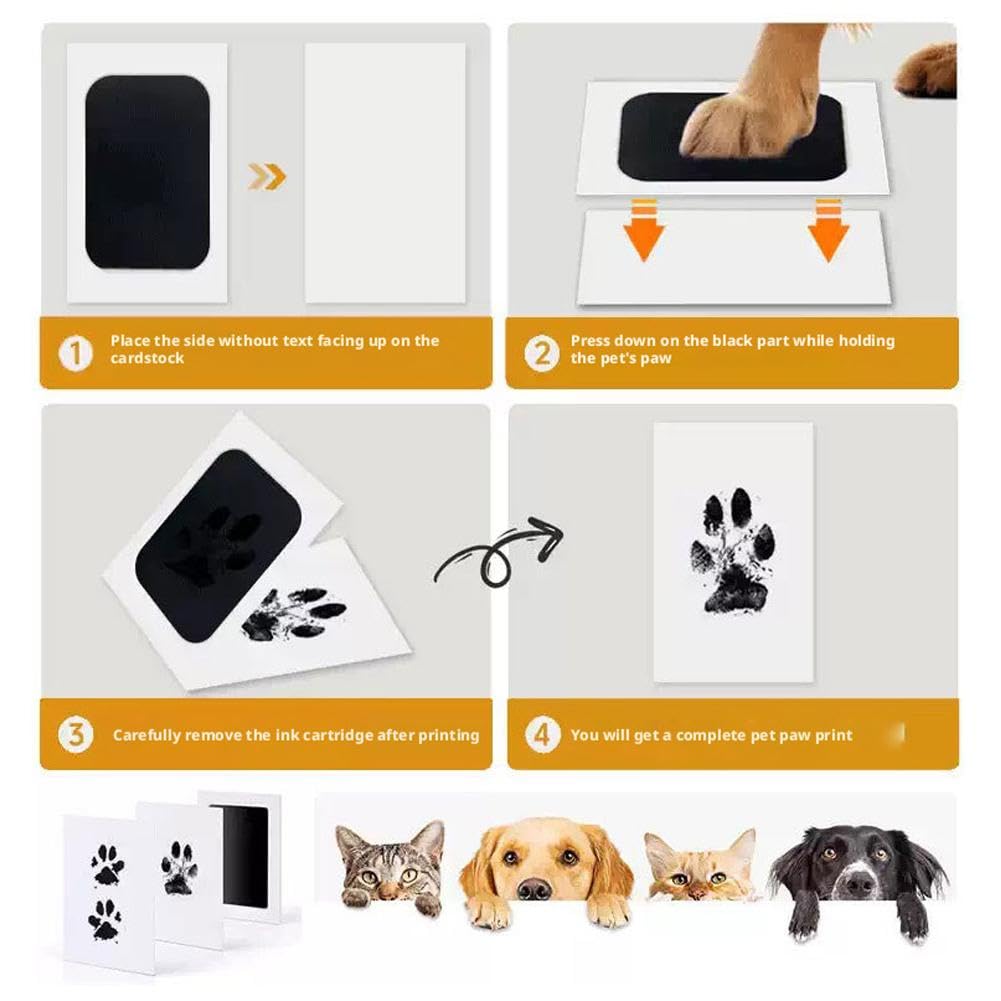 1 Place the side without text facing up on the cardstock

2 Press down on the black part while holding the pet's paw

3 Carefully remove the ink cartridge after printing

4 You will get a complete pet paw print