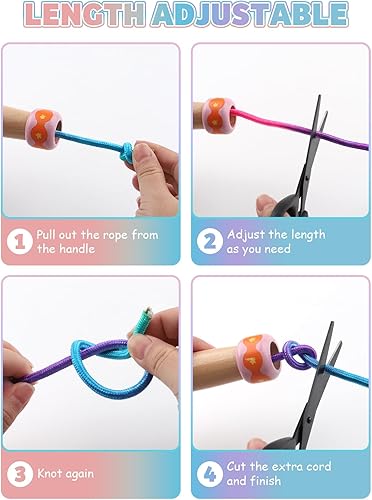 LENGTH ADJUSTABLE

1 Pull out the rope from the handle

2 Adjust the length as you need

3 Knot again

4 Cut the extra cord and finish