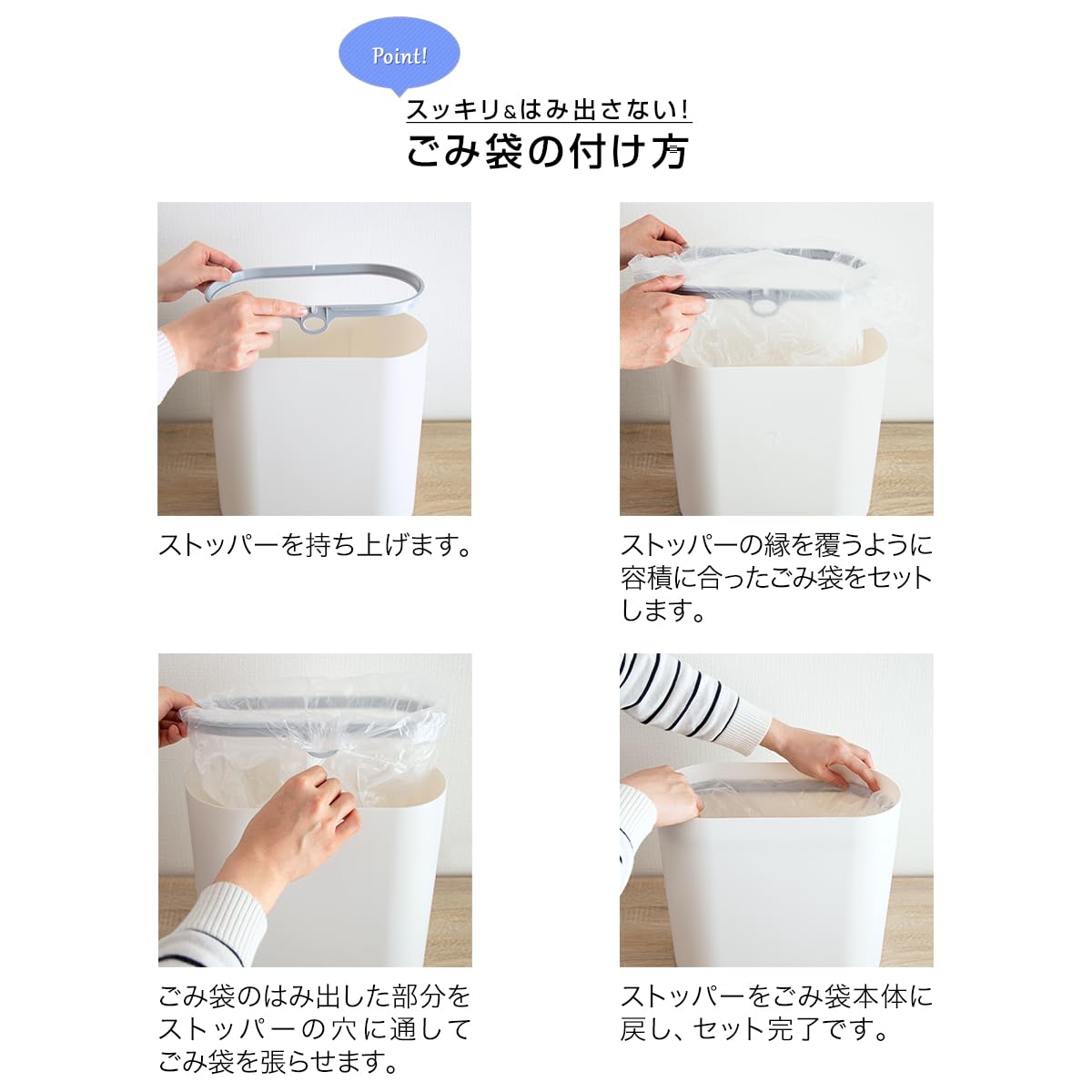 Point!

スッキリ&はみ出さない!
ごみ袋の付け方

ストッパーを持ち上げます。

ストッパーの縁を覆うように容積に合ったごみ袋をセットします。

ごみ袋のはみ出した部分をストッパーの穴に通してごみ袋を張らせます。

ストッパーをごみ袋本体に戻し、セット完了です。