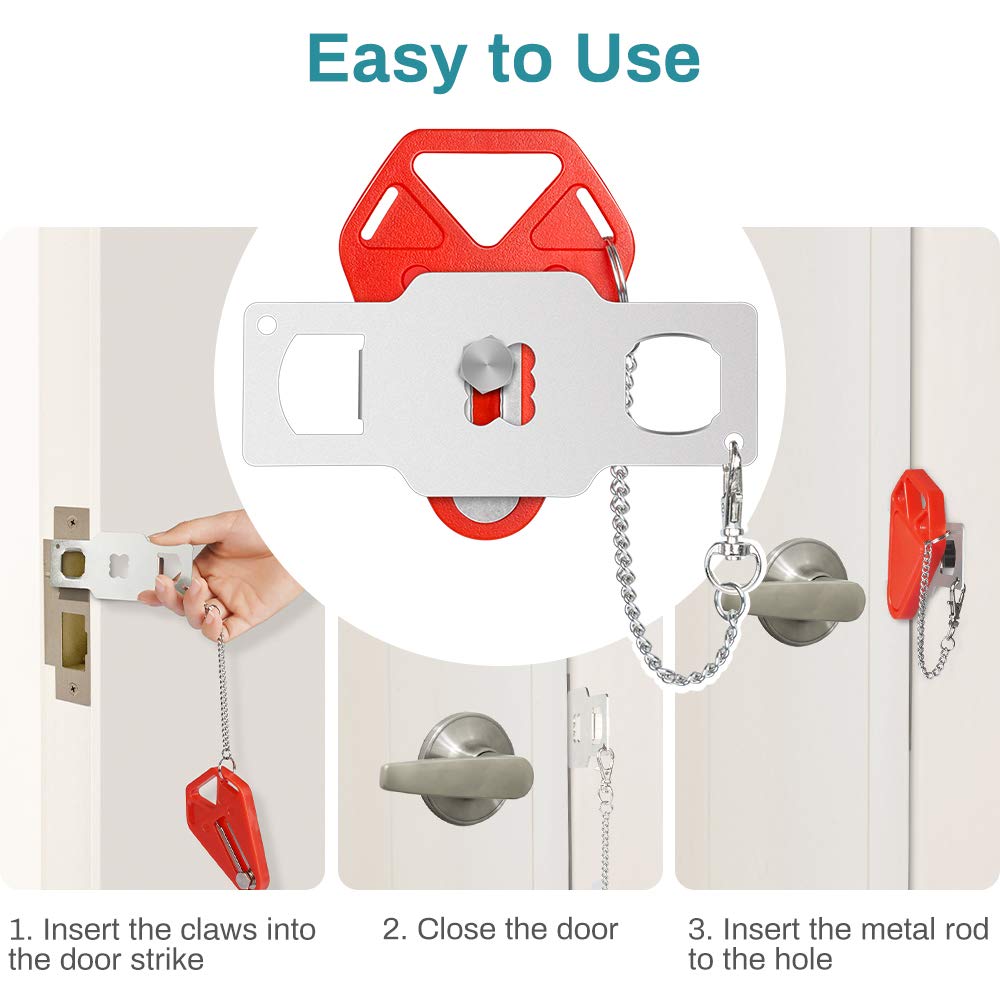 Easy to Use

1. Insert the claws into the door strike

2. Close the door

3. Insert the metal rod to the hole