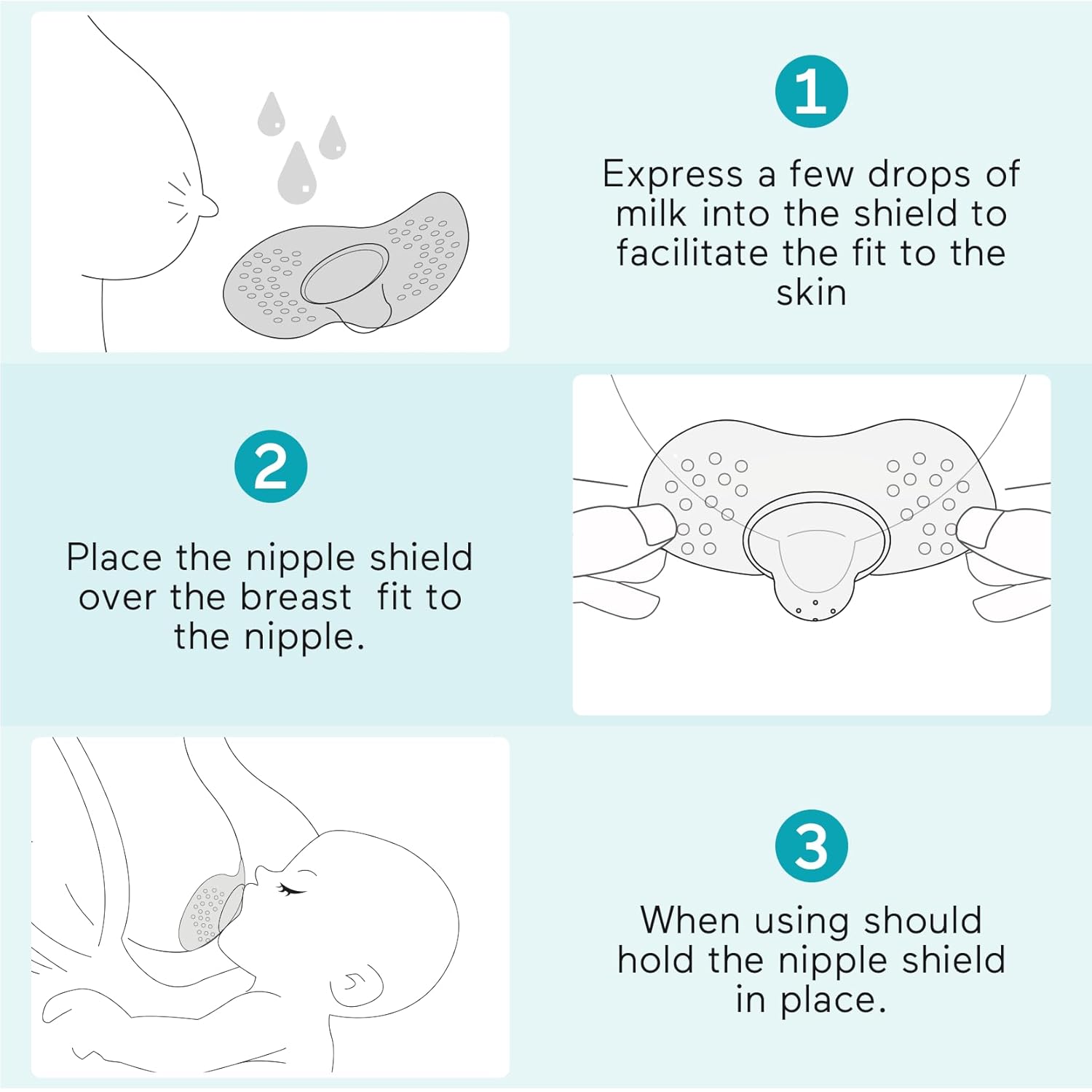 1

Express a few drops of milk into the shield to facilitate the fit to the skin

2

Place the nipple shield over the breast  fit to the nipple.

3

When using should hold the nipple shield in place.