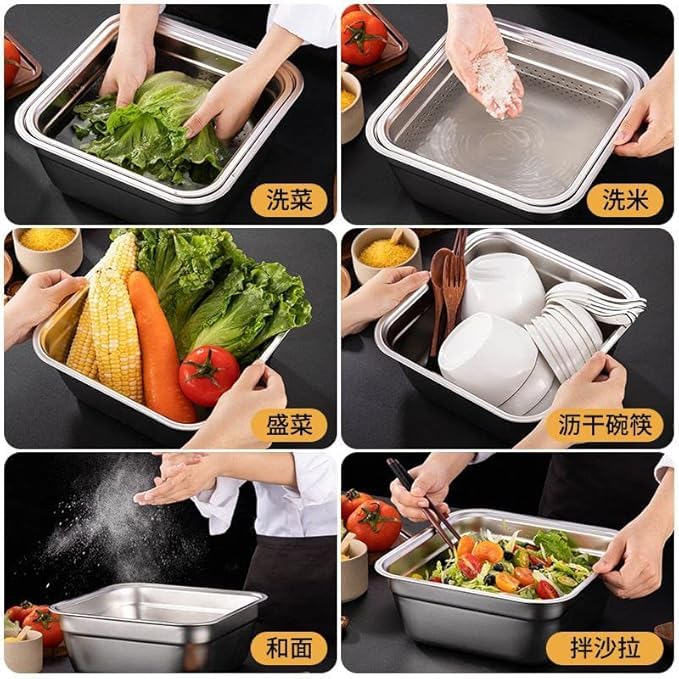 洗菜

洗米

盛菜

沥干碗筷

和面

拌沙拉