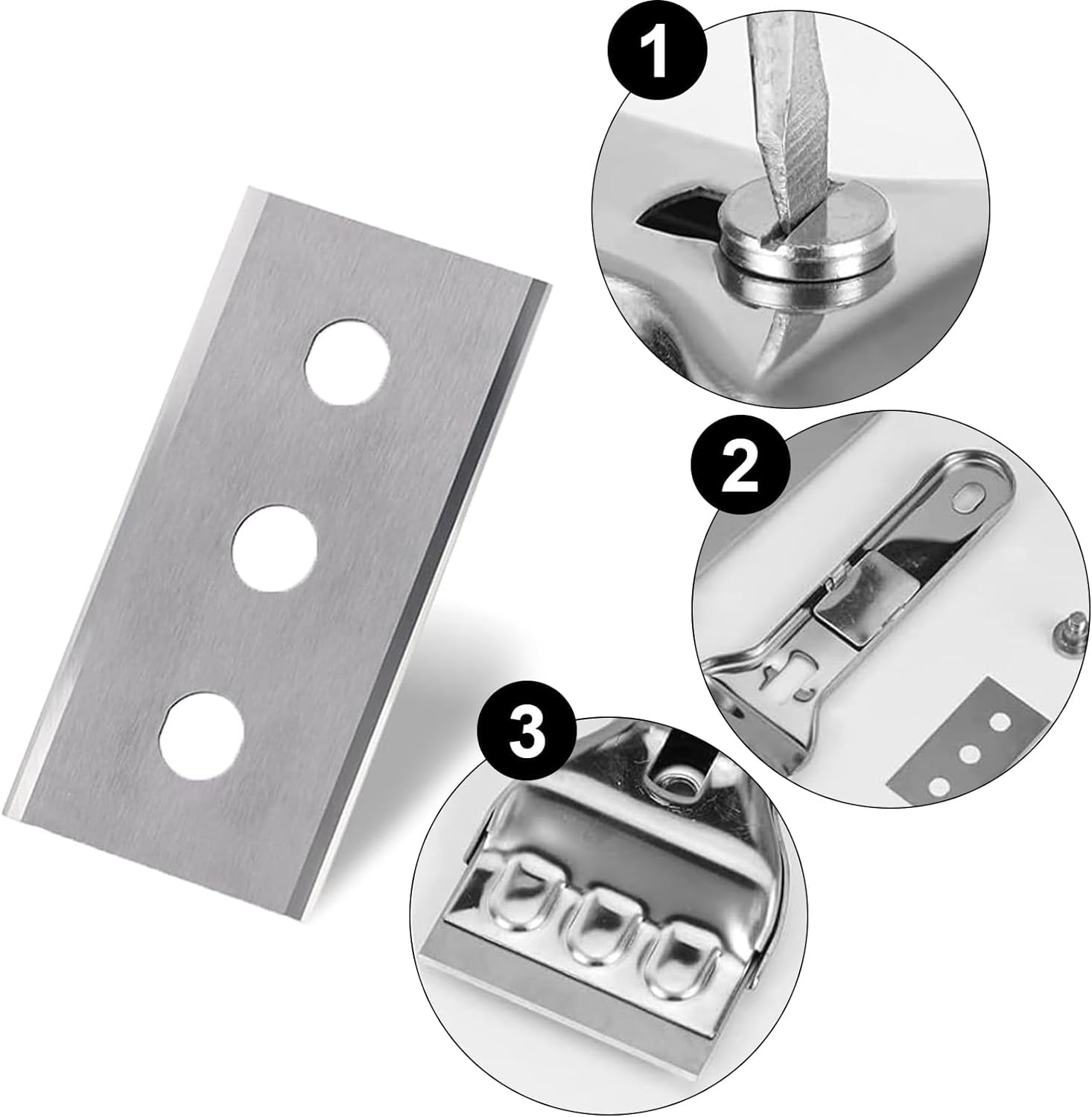 1

2

3