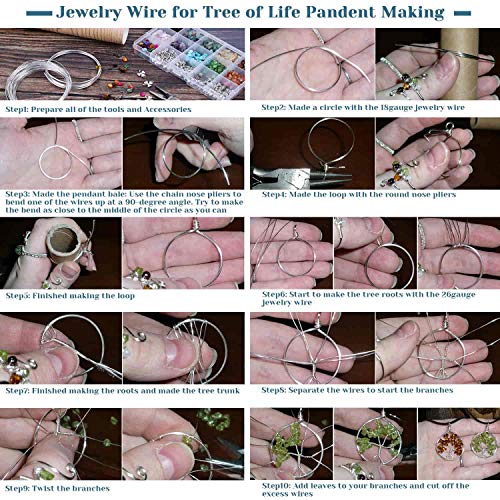 Jewelry Wire for Tree of Life Pandent Making

Step1: Prepare all of the tools and Accessories

Step2: Made a circle with the 18gauge Jewelry wire

Step3: Made the pendant bale: Use the chain nose pliers to bend one of the wires up at a 90-degree angle. Try to make the bend as close to the middle of the circle as you can

Step4: Made the loop with the round nose pliers

Step5: Finished making the loop

Step6: Start to make the tree roots with the 26gauge Jewelry wire

Step7: Finished making the roots and made the tree trunk

Step8: Separate the wires to start the branches

Step9: Twist the branches

Step10: Add leaves to your branches and cut off the excess wires