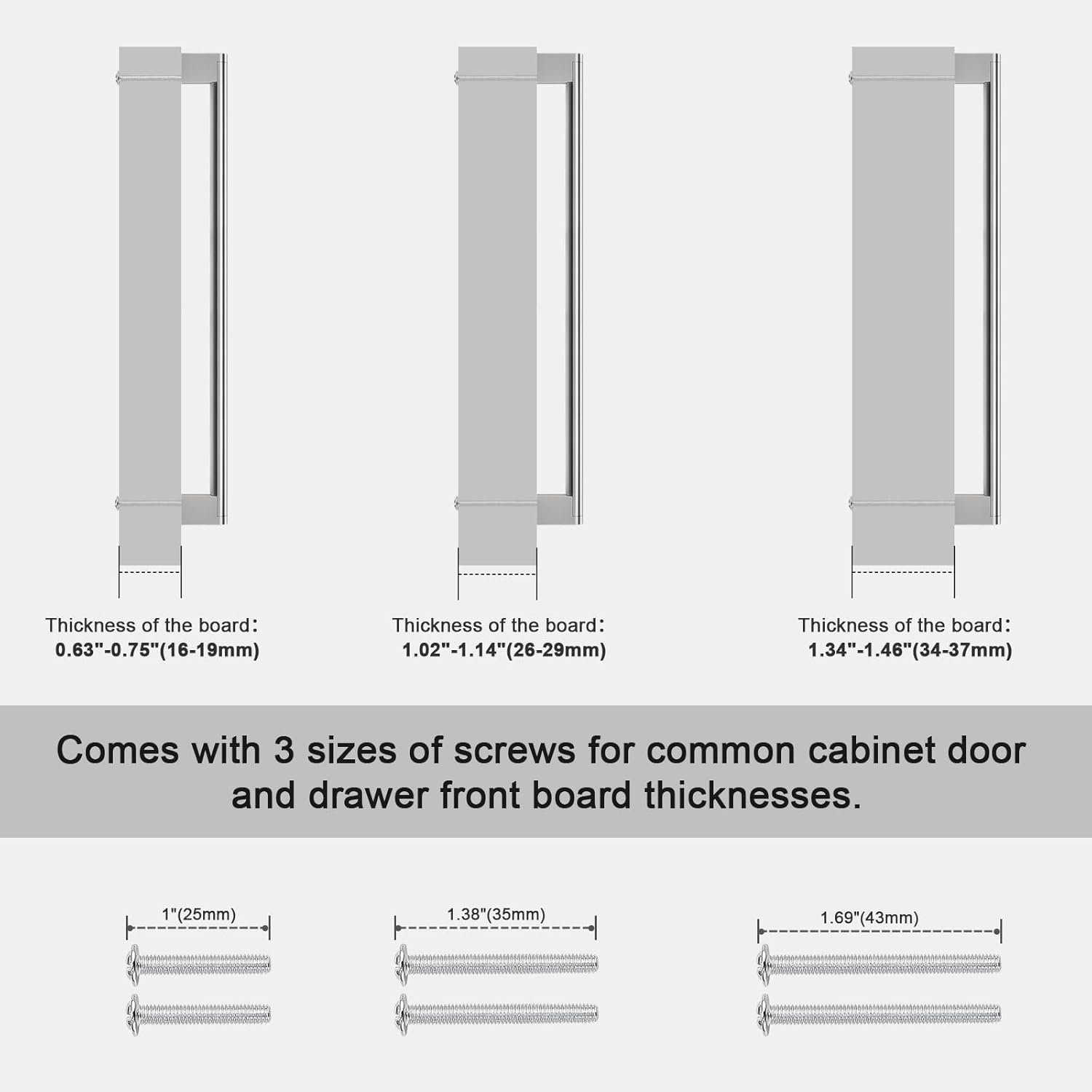 Thickness of the board:
0.63"-0.75"(16-19mm)

Thickness of the board:
1.02"-1.14"(26-29mm)

Thickness of the board:
1.34"-1.46"(34-37mm)

Comes with 3 sizes of screws for common cabinet door and drawer front board thicknesses.

1"(25mm)

1.38"(35mm)

1.69"(43mm)