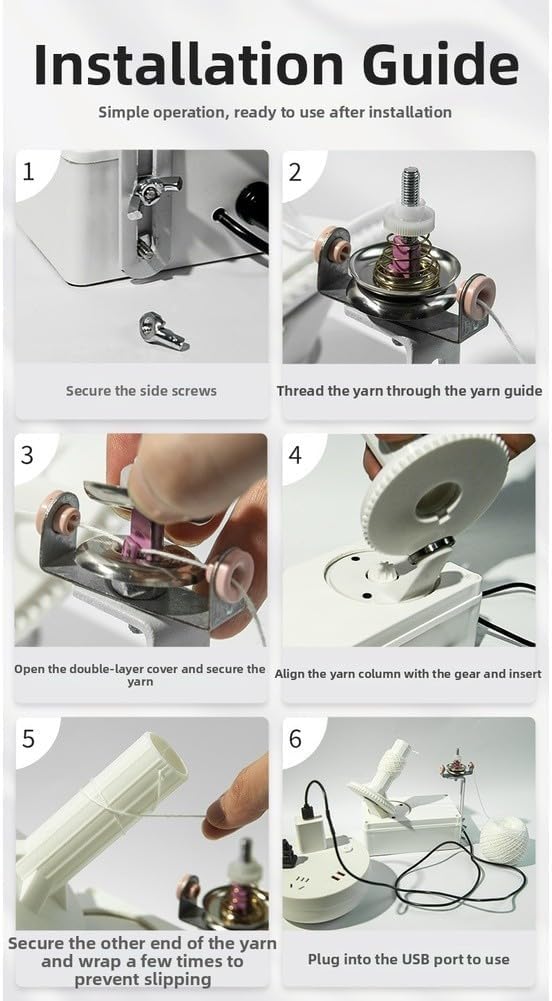 Installation Guide

Simple operation, ready to use after installation

1

Secure the side screws

2

Thread the yarn through the yarn guide

3

Open the double-layer cover and secure the yarn

4

Align the yarn column with the gear and insert

5

Secure the other end of the yarn and wrap a few times to prevent slipping

6

Plug into the USB port to use