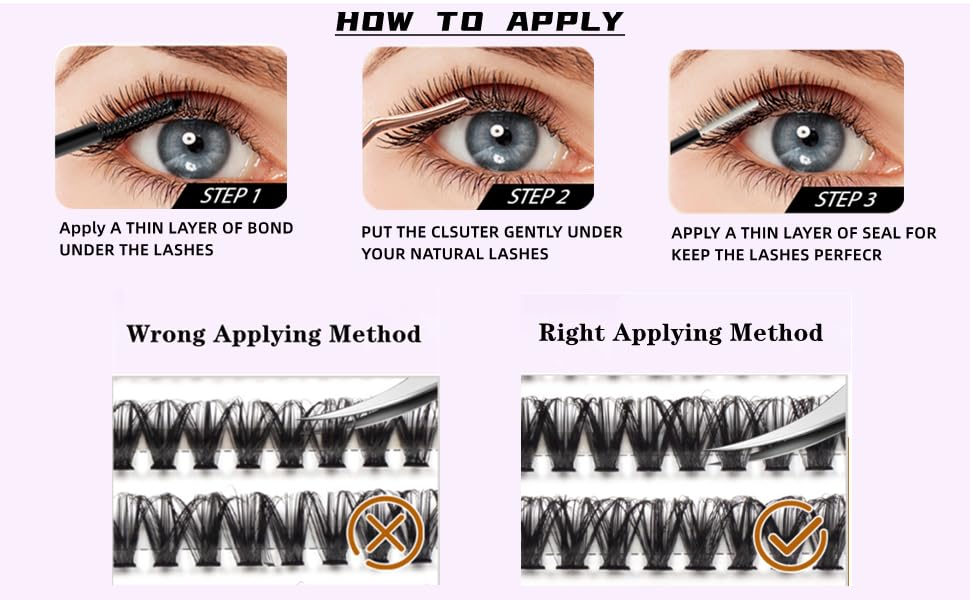 HOW TO APPLY

STEP 1

Apply A THIN LAYER OF BOND UNDER THE LASHES

STEP 2

PUT THE CLSUTER GENTLY UNDER YOUR NATURAL LASHES

STEP 3

APPLY A THIN LAYER OF SEAL FOR KEEP THE LASHES PERFECR

Wrong Applying Method

Right Applying Method