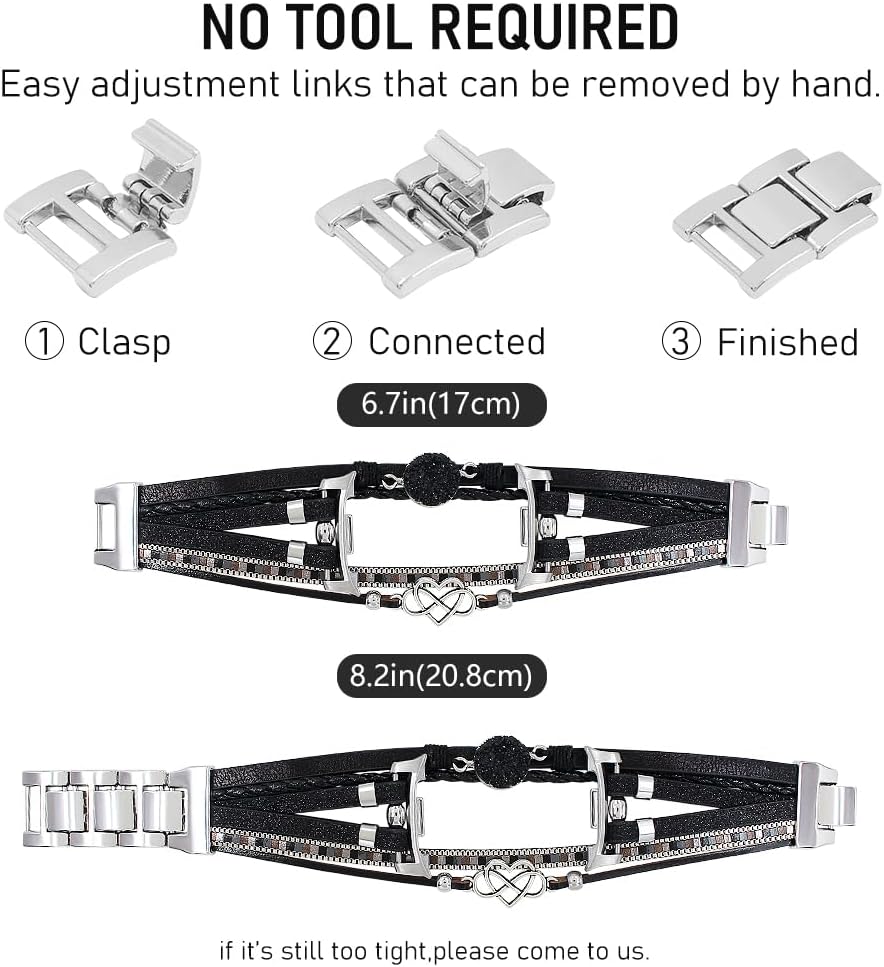 NO TOOL REQUIRED

Easy adjustment links that can be removed by hand.

① Clasp

② Connected

③ Finished

6.7in(17cm)

8.2in(20.8cm)

if it's still too tight,please come to us.