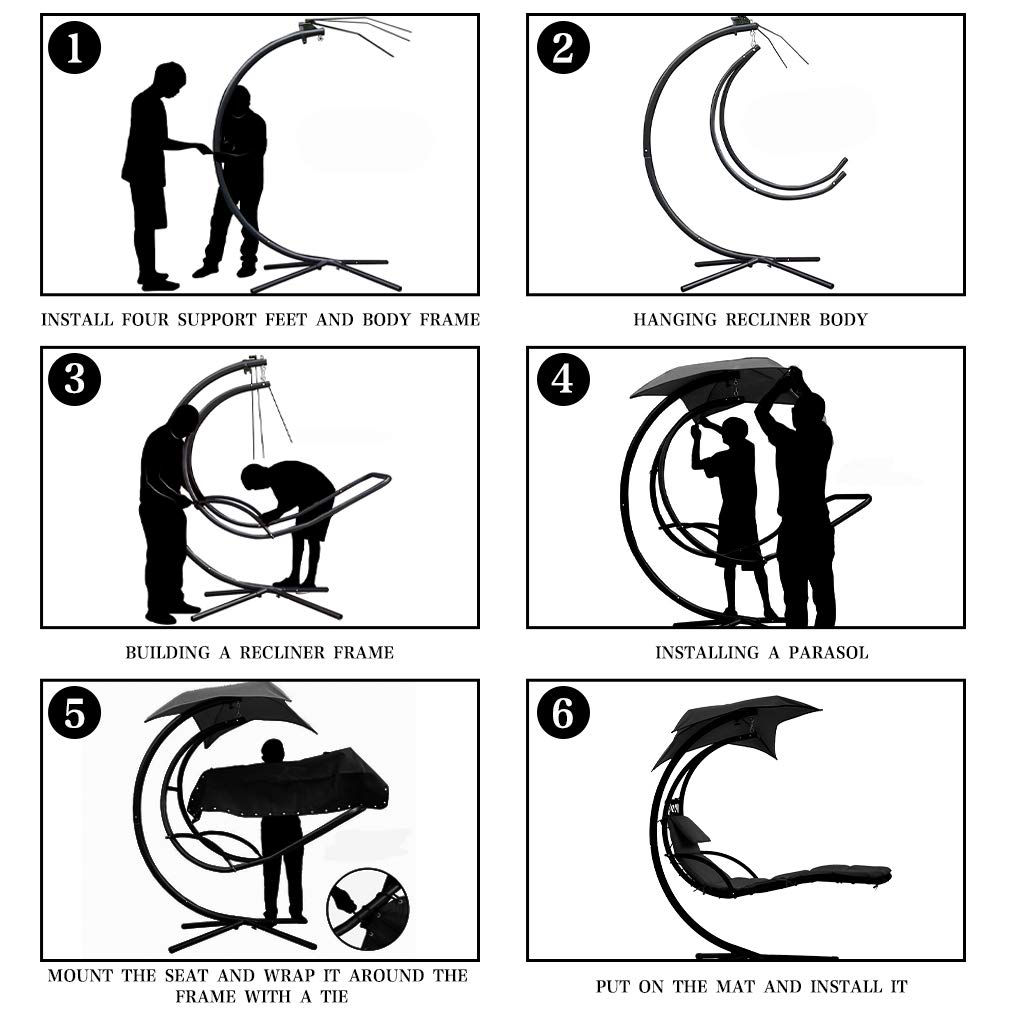 1

INSTALL FOUR SUPPORT FEET AND BODY FRAME

2

HANGING RECLINER BODY

3

BUILDING A RECLINER FRAME

4

INSTALLING A PARASOL

5

MOUNT THE SEAT AND WRAP IT AROUND THE FRAME WITH A TIE

6

PUT ON THE MAT AND INSTALL IT