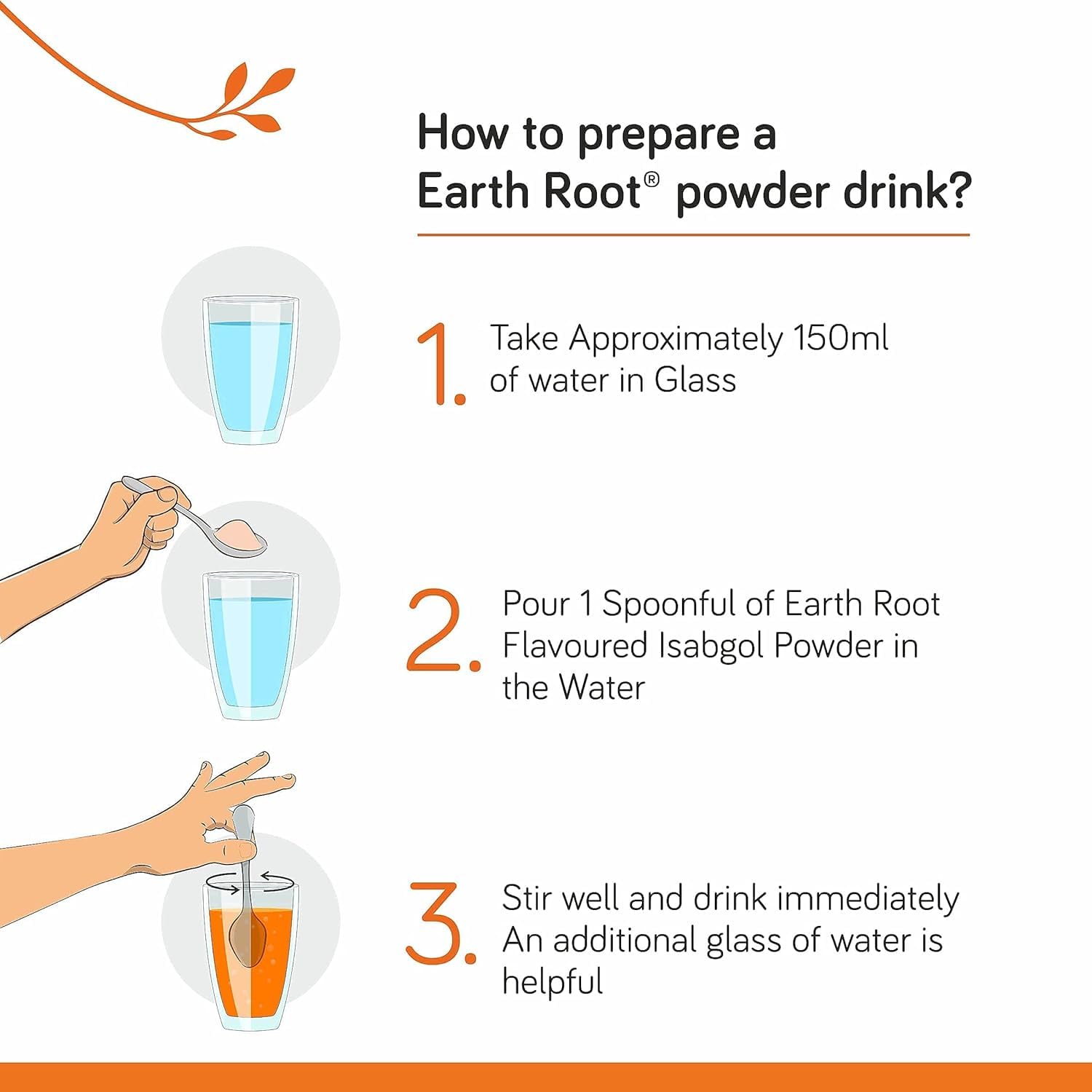 How to prepare a Earth Root® powder drink?

1. Take Approximately 150ml of water in Glass

2. Pour 1 Spoonful of Earth Root Flavoured Isabgol Powder in the Water

3. Stir well and drink immediately An additional glass of water is helpful