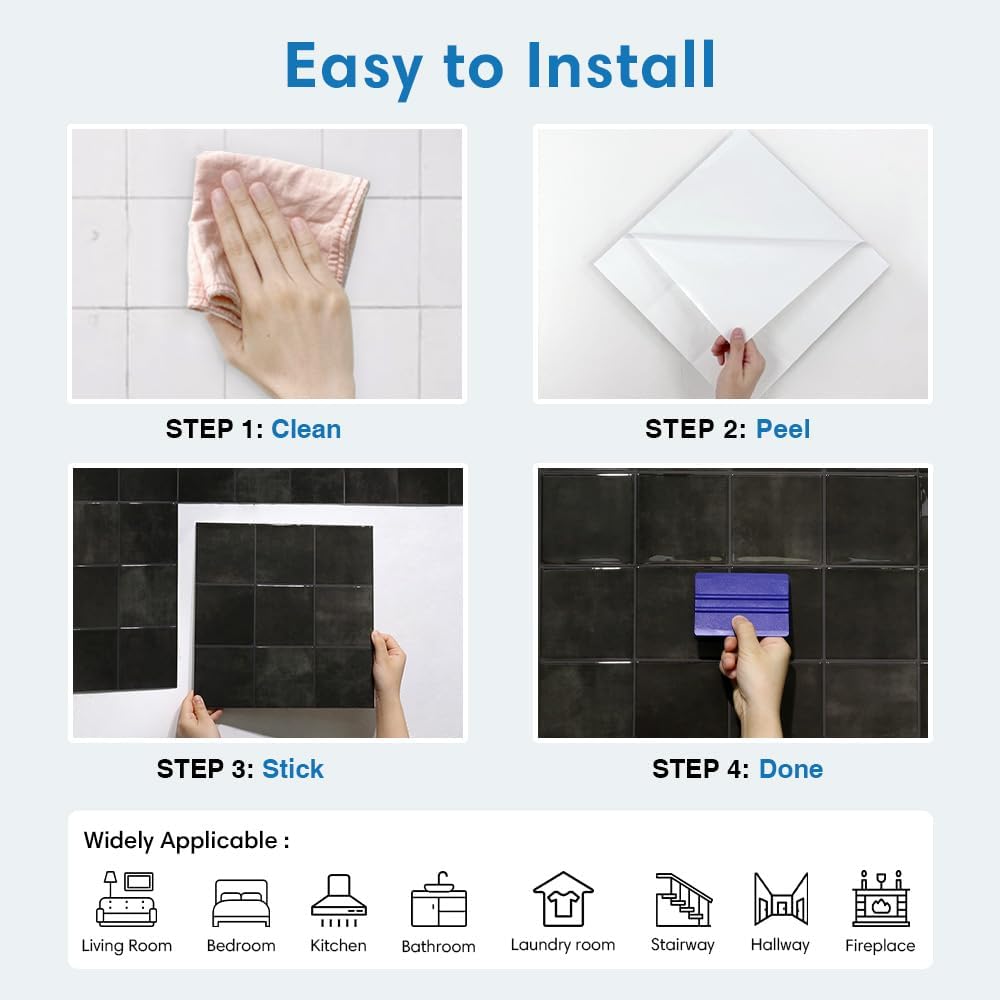 Easy to Install

STEP 1: Clean

STEP 2: Peel

STEP 3: Stick

STEP 4: Done

Widely Applicable :

Living Room
Bedroom
Kitchen
Bathroom
Laundry room
Stairway
Hallway
Fireplace