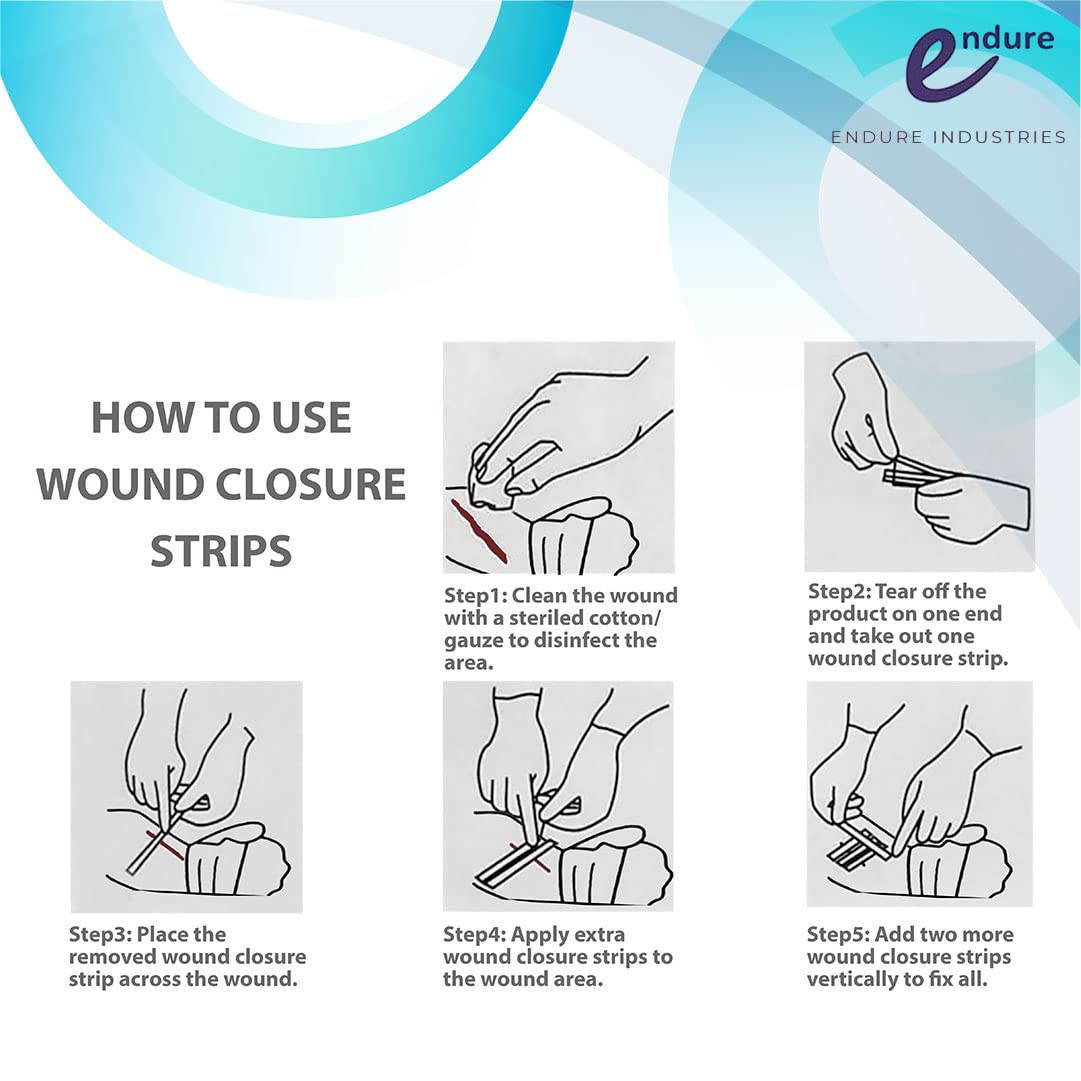 endure

ENDURE INDUSTRIES

HOW TO USE WOUND CLOSURE STRIPS

Step1: Clean the wound with a steriled cotton/ gauze to disinfect the area.

Step2: Tear off the product on one end and take out one wound closure strip.

Step3: Place the removed wound closure strip across the wound.

Step4: Apply extra wound closure strips to the wound area.

Step5: Add two more wound closure strips vertically to fix all.