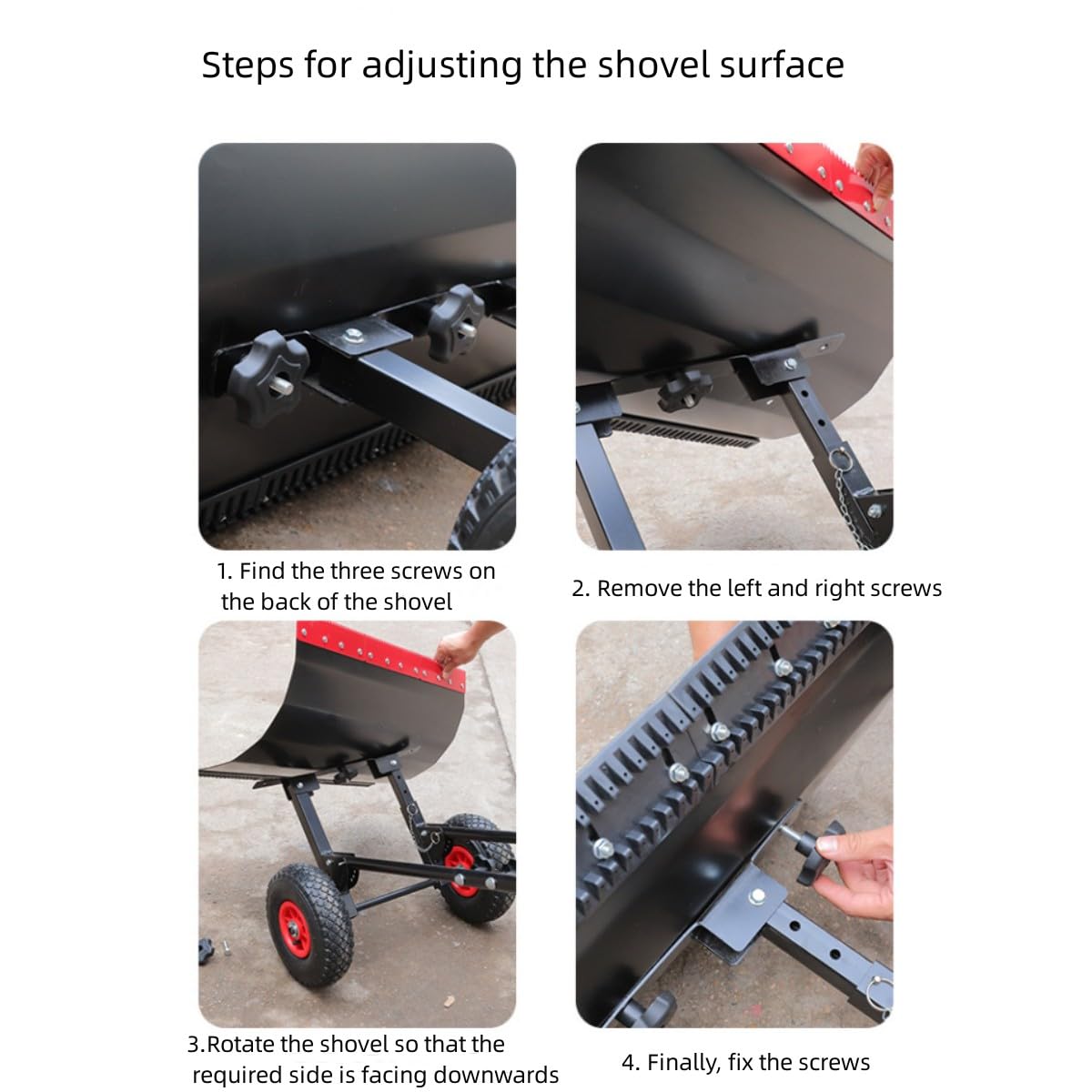 Steps for adjusting the shovel surface

1. Find the three screws on the back of the shovel

2. Remove the left and right screws

3.Rotate the shovel so that the required side is facing downwards

4. Finally, fix the screws