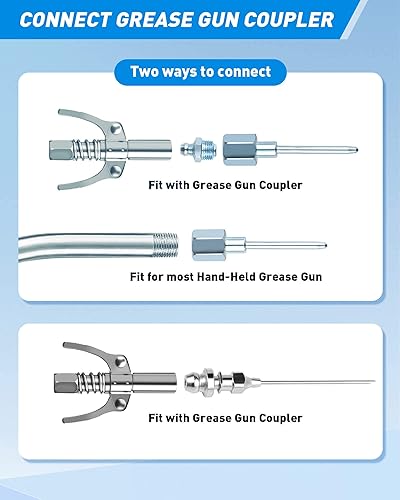 CONNECT GREASE GUN COUPLER

Two ways to connect

Fit with Grease Gun Coupler

Fit for most Hand-Held Grease Gun

Fit with Grease Gun Coupler