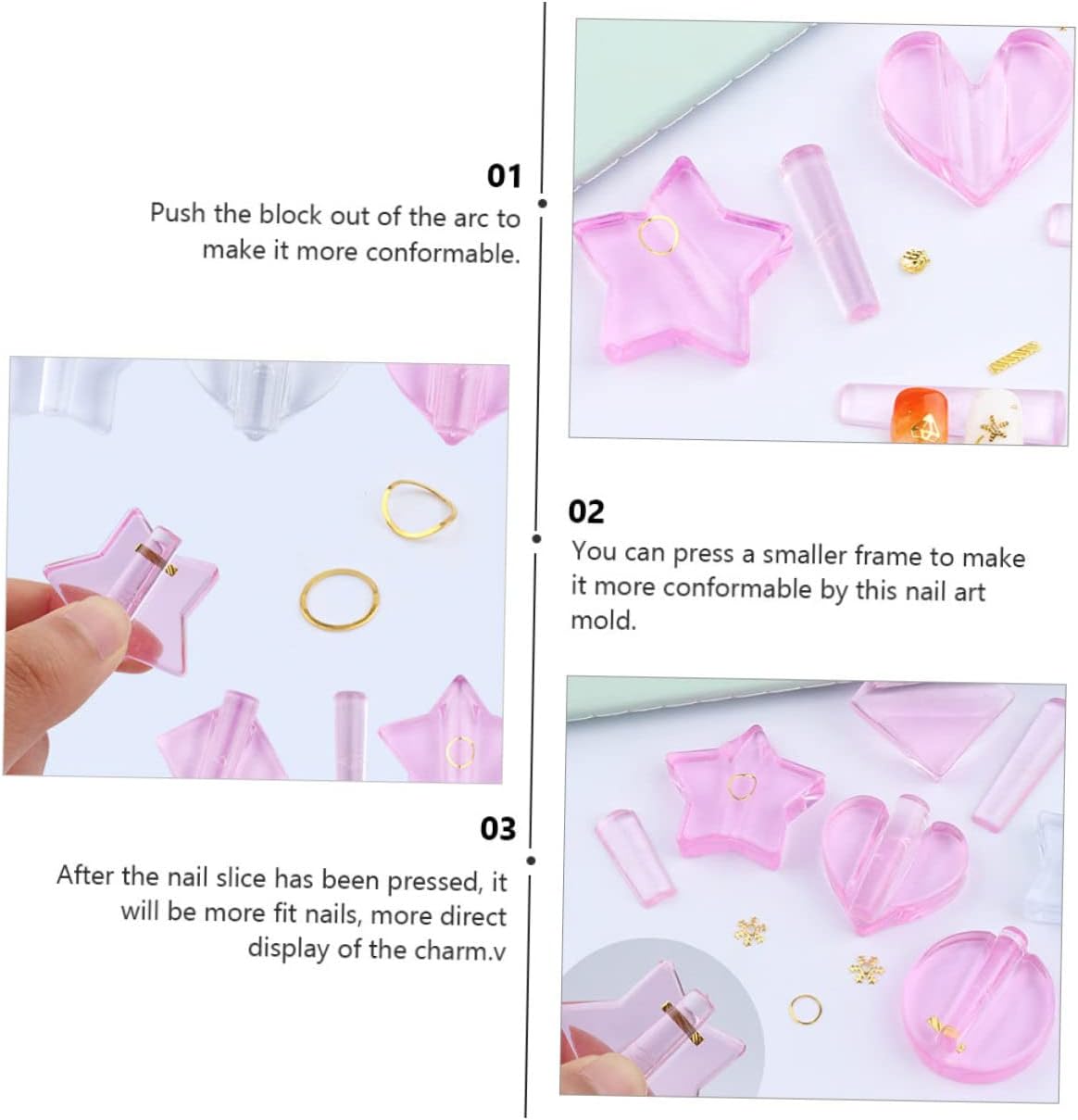 01
Push the block out of the arc to make it more conformable.

02
You can press a smaller frame to make it more conformable by this nail art mold.

03
After the nail slice has been pressed, it will be more fit nails, more direct display of the charm.v