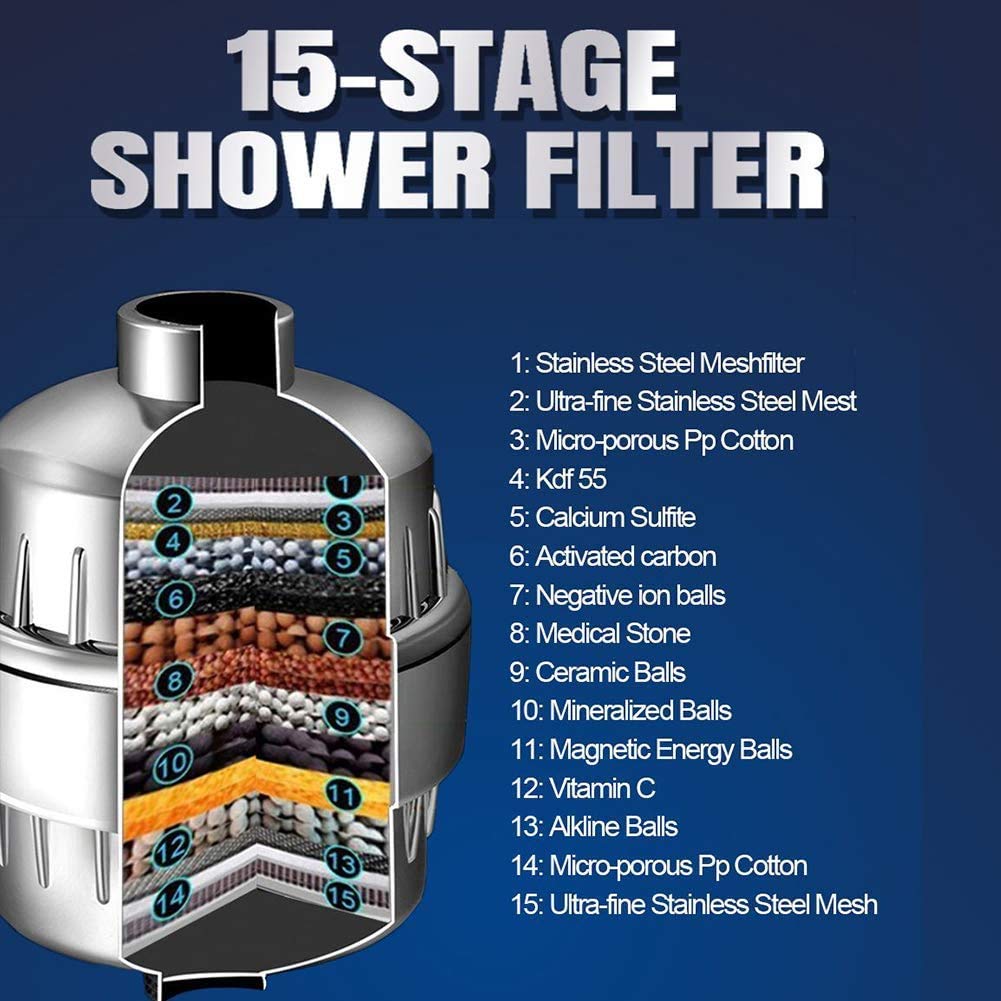 15-STAGE
SHOWER FILTER

1
2
3
4
5
6
7
8
9
10
11
12
13
14
15

1: Stainless Steel Meshfilter
2: Ultra-fine Stainless Steel Mest
3: Micro-porous Pp Cotton
4: Kdf 55
5: Calcium Sulfite
6: Activated carbon
7: Negative ion balls
8: Medical Stone
9: Ceramic Balls
10: Mineralized Balls
11: Magnetic Energy Balls
12: Vitamin C
13: Alkline Balls
14: Micro-porous Pp Cotton
15: Ultra-fine Stainless Steel Mesh