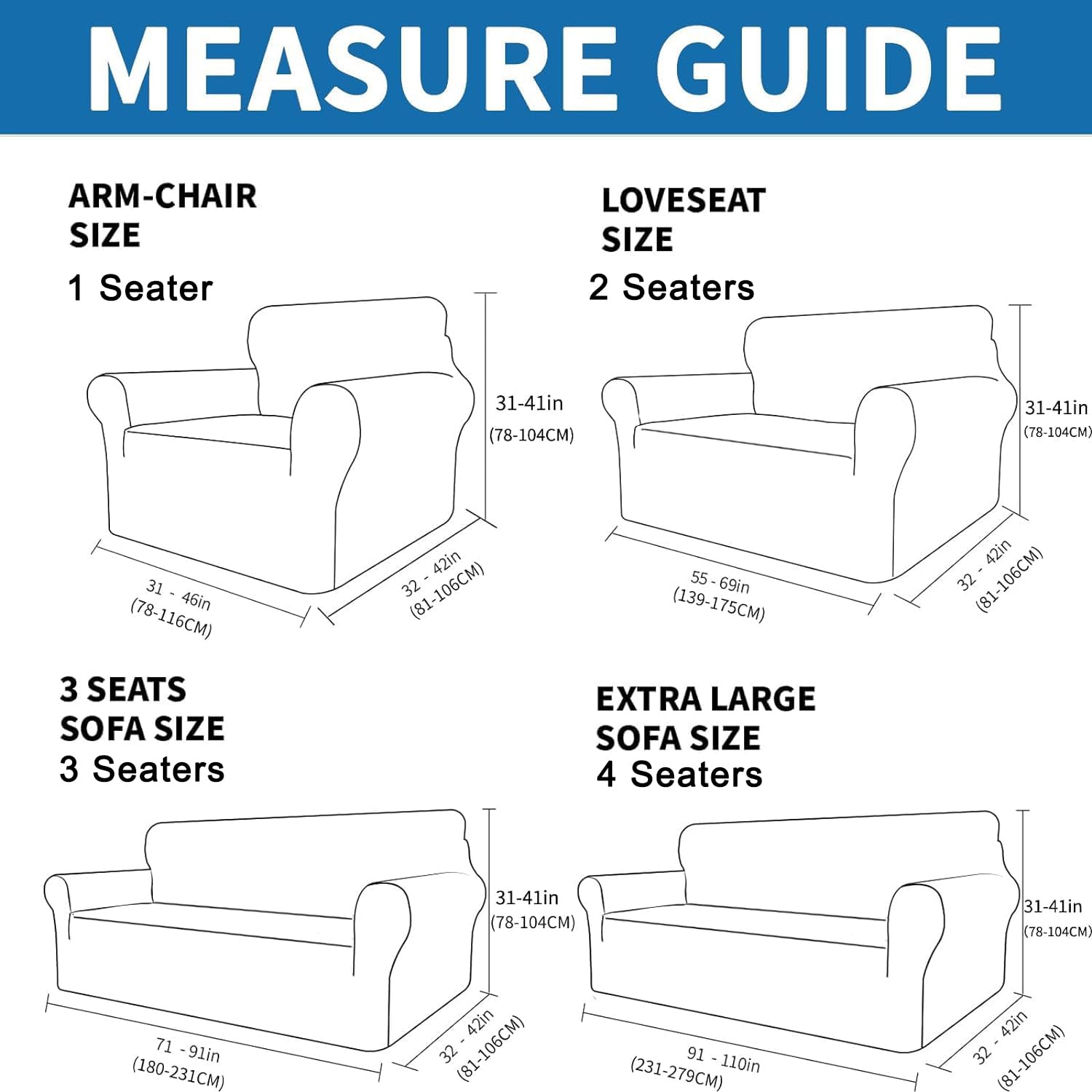 MEASURE GUIDE

ARM-CHAIR SIZE
1 Seater

31-41in
(78-104CM)

31 - 46in
(78-116CM)

32 - 42in
(81-106CM)

LOVESEAT SIZE
2 Seaters

31-41in
(78-104CM)

55 - 69in
(139-175CM)

32 - 42in
(81-106CM)

3 SEATS SOFA SIZE
3 Seaters

31-41in
(78-104CM)

71 - 91in
(180-231CM)

32 - 42in
(81-106CM)

EXTRA LARGE SOFA SIZE
4 Seaters

31-41in
(78-104CM)

91 - 110in
(231-279CM)

32 - 42in
(81-106CM)