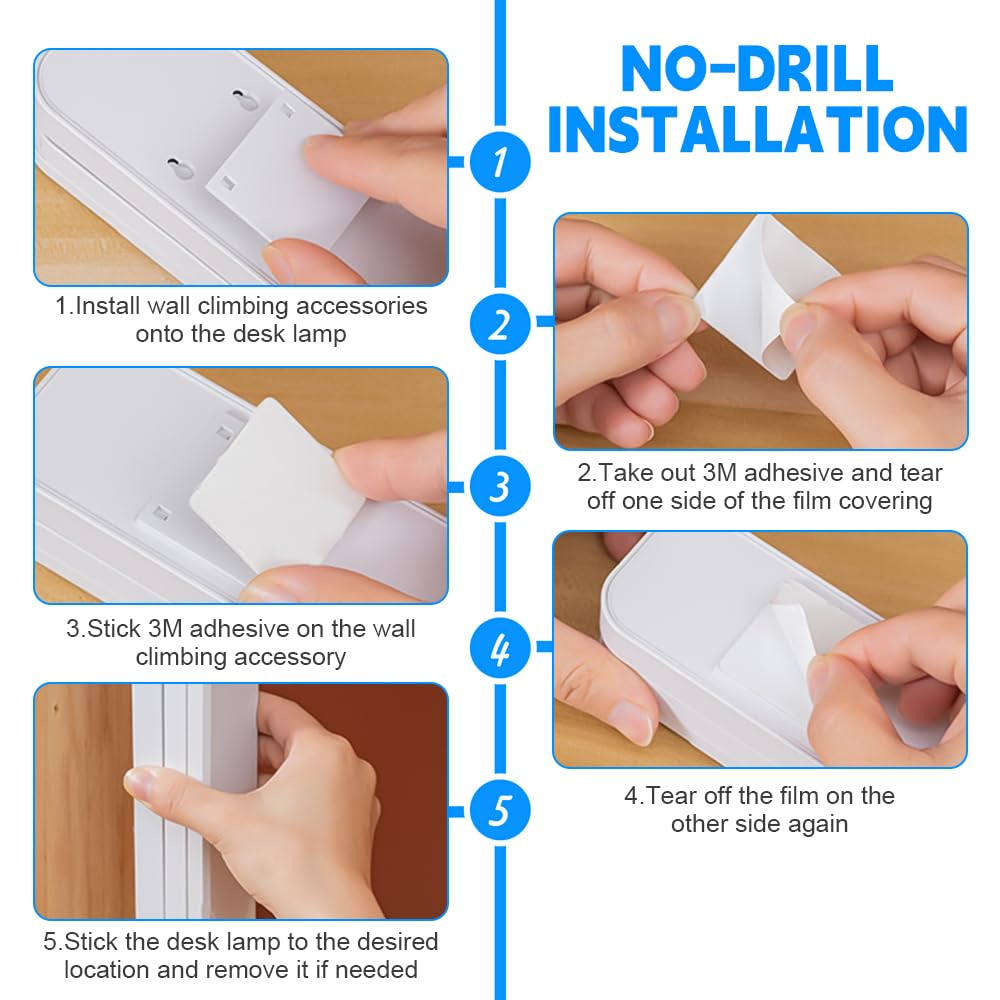 NO-DRILL INSTALLATION

1

1.Install wall climbing accessories onto the desk lamp

2

2.Take out 3M adhesive and tear off one side of the film covering

3

3.Stick 3M adhesive on the wall climbing accessory

4

4.Tear off the film on the other side again

5

5.Stick the desk lamp to the desired location and remove it if needed