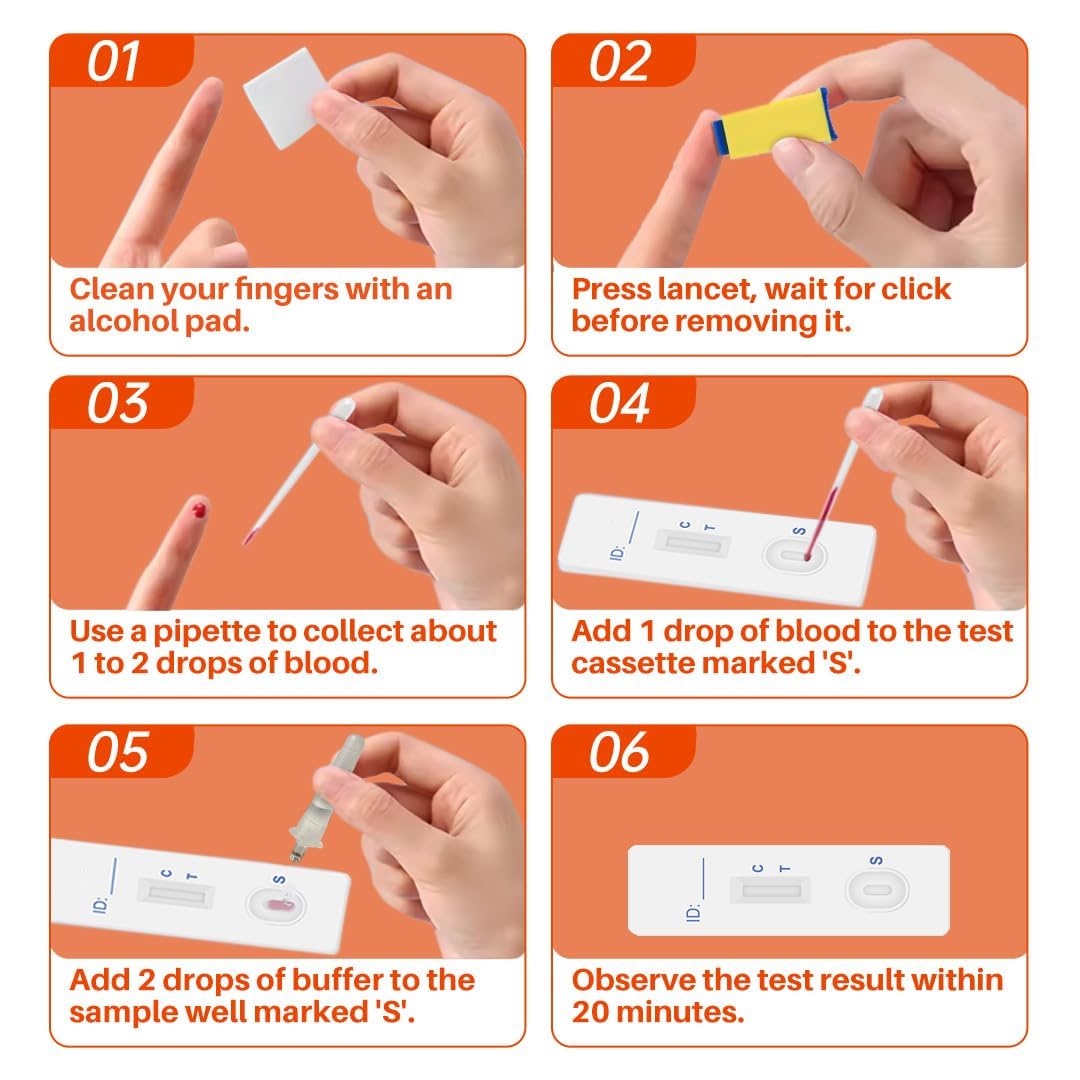 01

Clean your fingers with an alcohol pad.

02

Press lancet, wait for click before removing it.

03

Use a pipette to collect about 1 to 2 drops of blood.

04

ID:
C T
S

Add 1 drop of blood to the test cassette marked 'S'.

05

ID:
C T
S

Add 2 drops of buffer to the sample well marked 'S'.

06

ID:
C T
S

Observe the test result within 20 minutes.