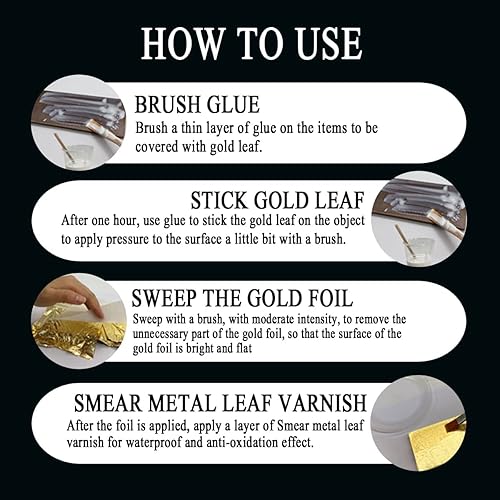 HOW TO USE

BRUSH GLUE
Brush a thin layer of glue on the items to be covered with gold leaf.

STICK GOLD LEAF
After one hour, use glue to stick the gold leaf on the object to apply pressure to the surface a little bit with a brush.

SWEEP THE GOLD FOIL
Sweep with a brush, with moderate intensity, to remove the unnecessary part of the gold foil, so that the surface of the gold foil is bright and flat

SMEAR METAL LEAF VARNISH
After the foil is applied, apply a layer of Smear metal leaf varnish for waterproof and anti-oxidation effect.