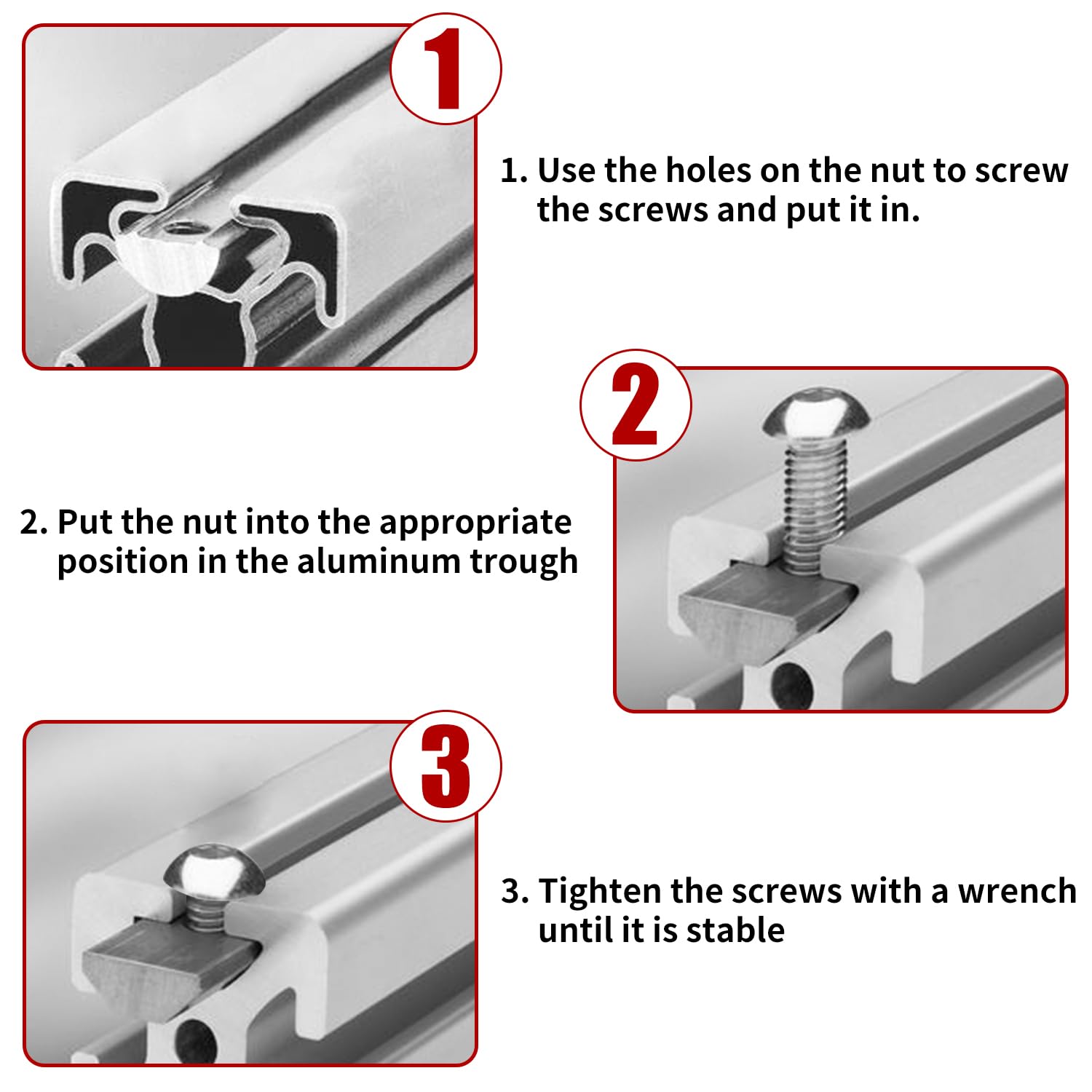 1

1. Use the holes on the nut to screw the screws and put it in.

2

2. Put the nut into the appropriate position in the aluminum trough

3

3. Tighten the screws with a wrench until it is stable