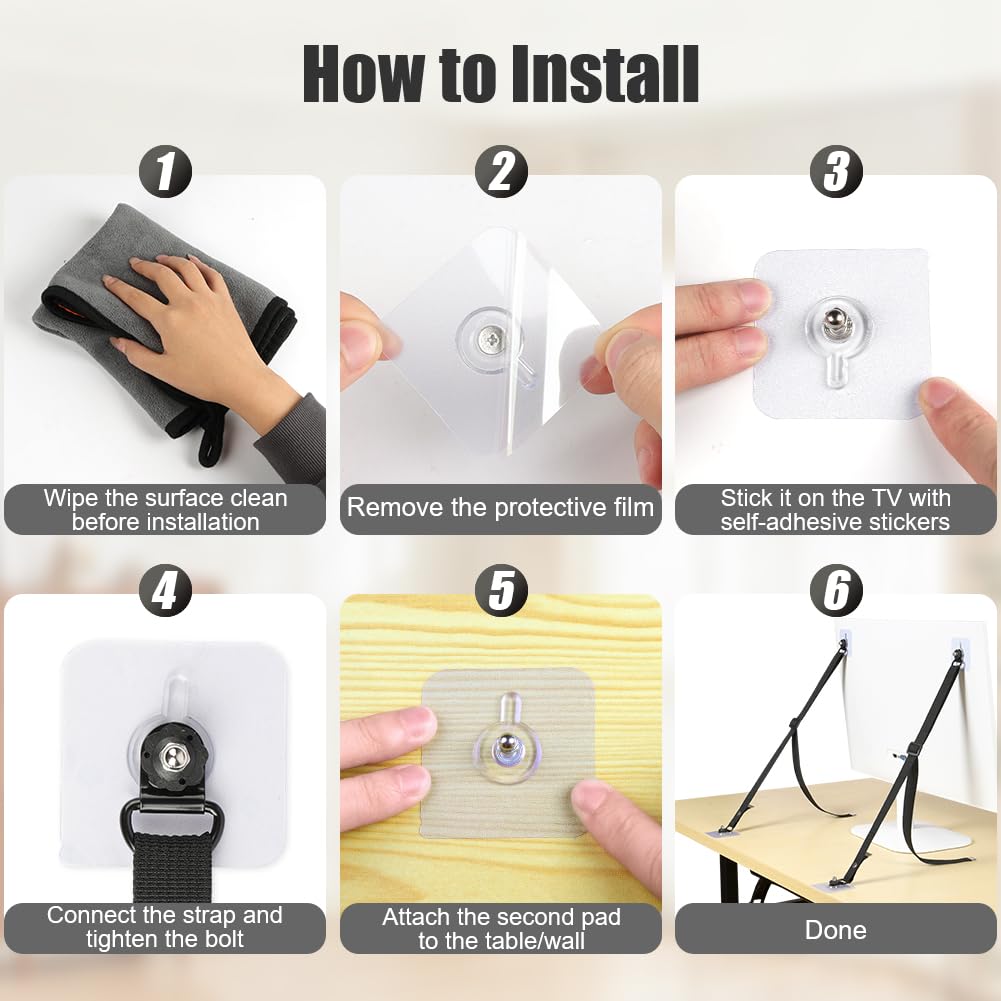 How to Install

1

Wipe the surface clean before installation

2

Remove the protective film

3

Stick it on the TV with self-adhesive stickers

4

Connect the strap and tighten the bolt

5

Attach the second pad to the table/wall

6

Done