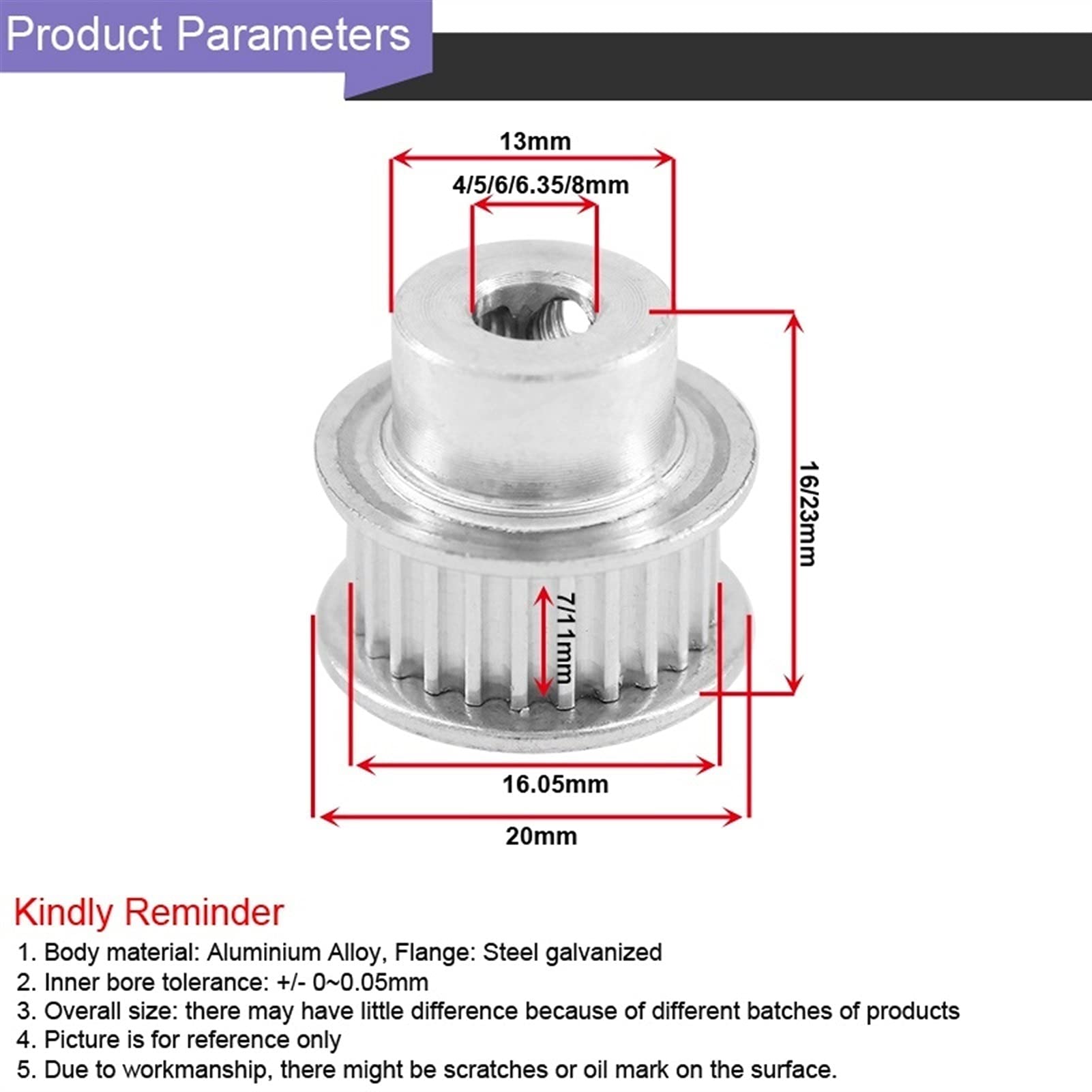 Product Parameters

13mm

4/5/6/6.35/8mm

16/23mm

7/11mm

16.05mm

20mm

Kindly Reminder

1. Body material: Aluminium Alloy, Flange: Steel galvanized
2. Inner bore tolerance: +/- 0~0.05mm
3. Overall size: there may have little difference because of different batches of products
4. Picture is for reference only
5. Due to workmanship, there might be scratches or oil mark on the surface.