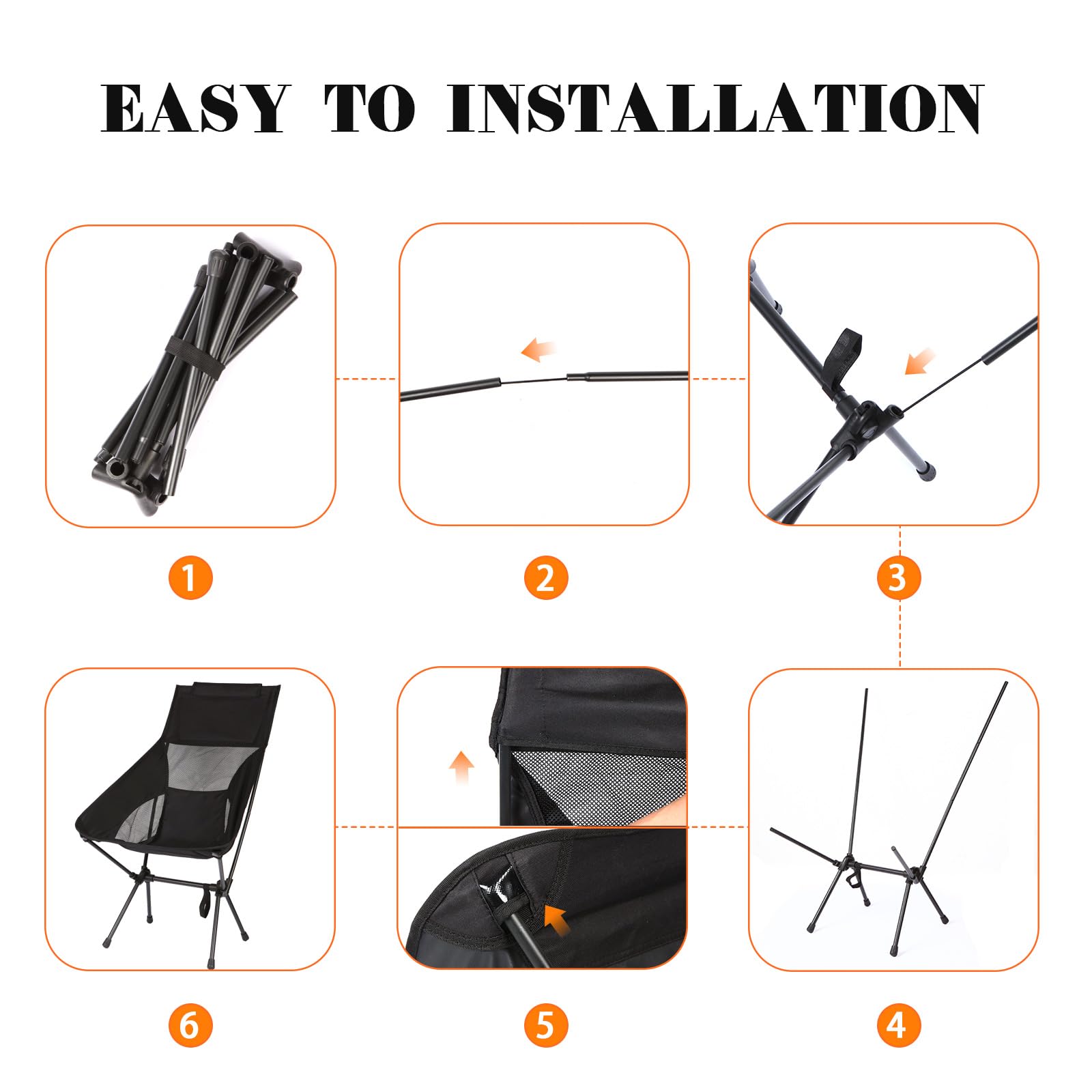 EASY TO INSTALLATION

1

2

3

6

5

4