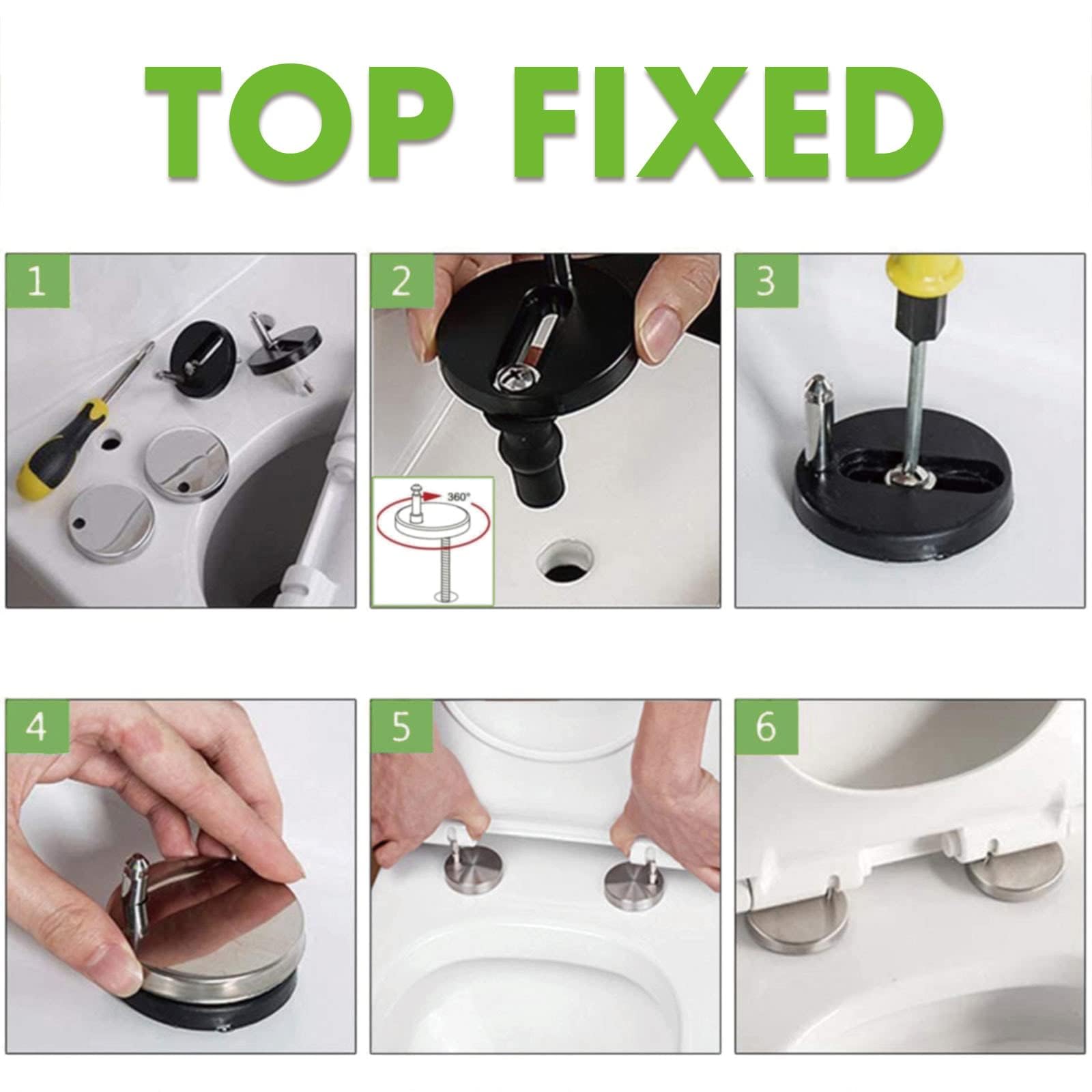 TOP FIXED

1

2

360°

3

4

5

6