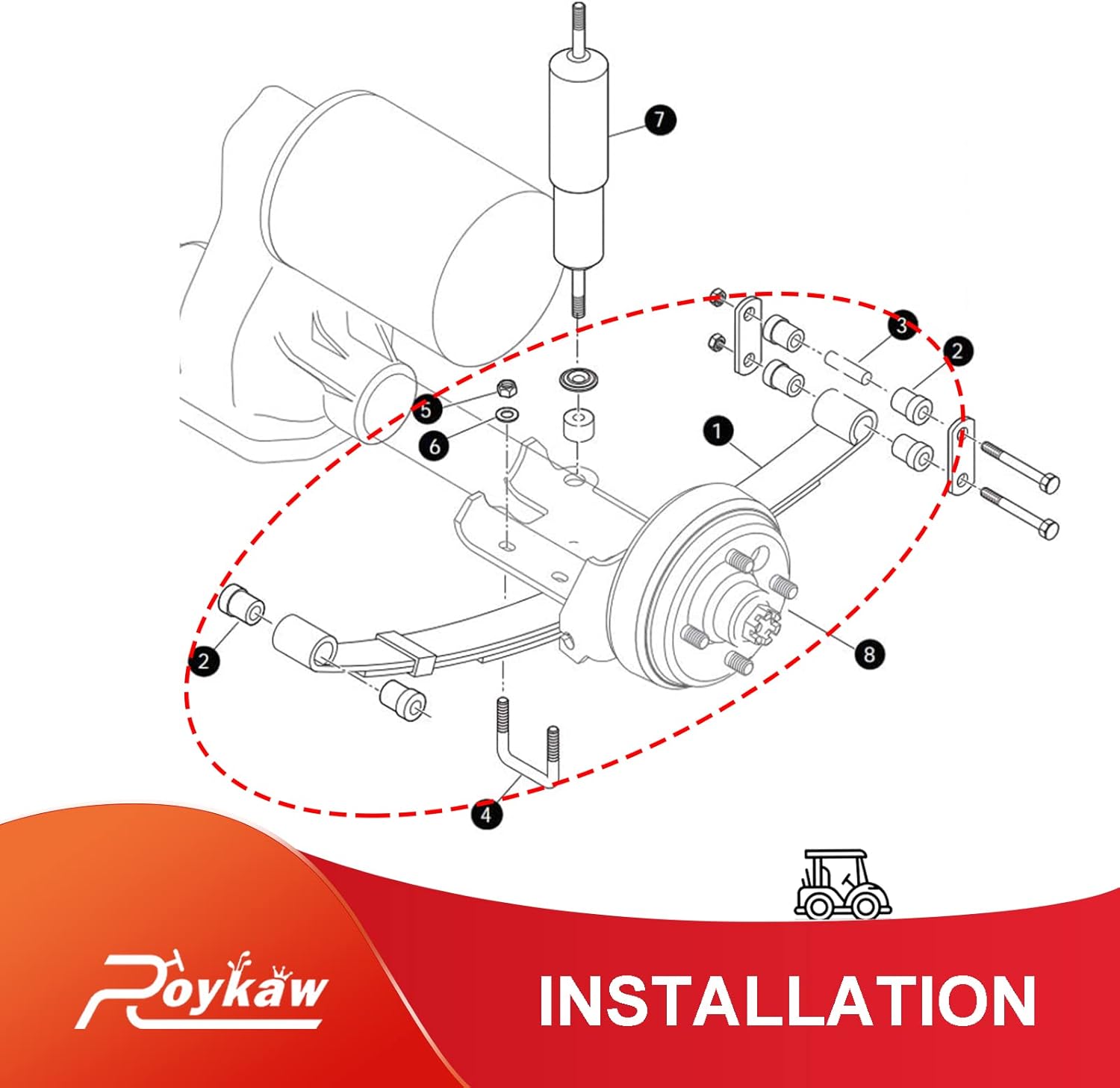 7
3
2
5
6
1
2
8
4

Roykaw

INSTALLATION