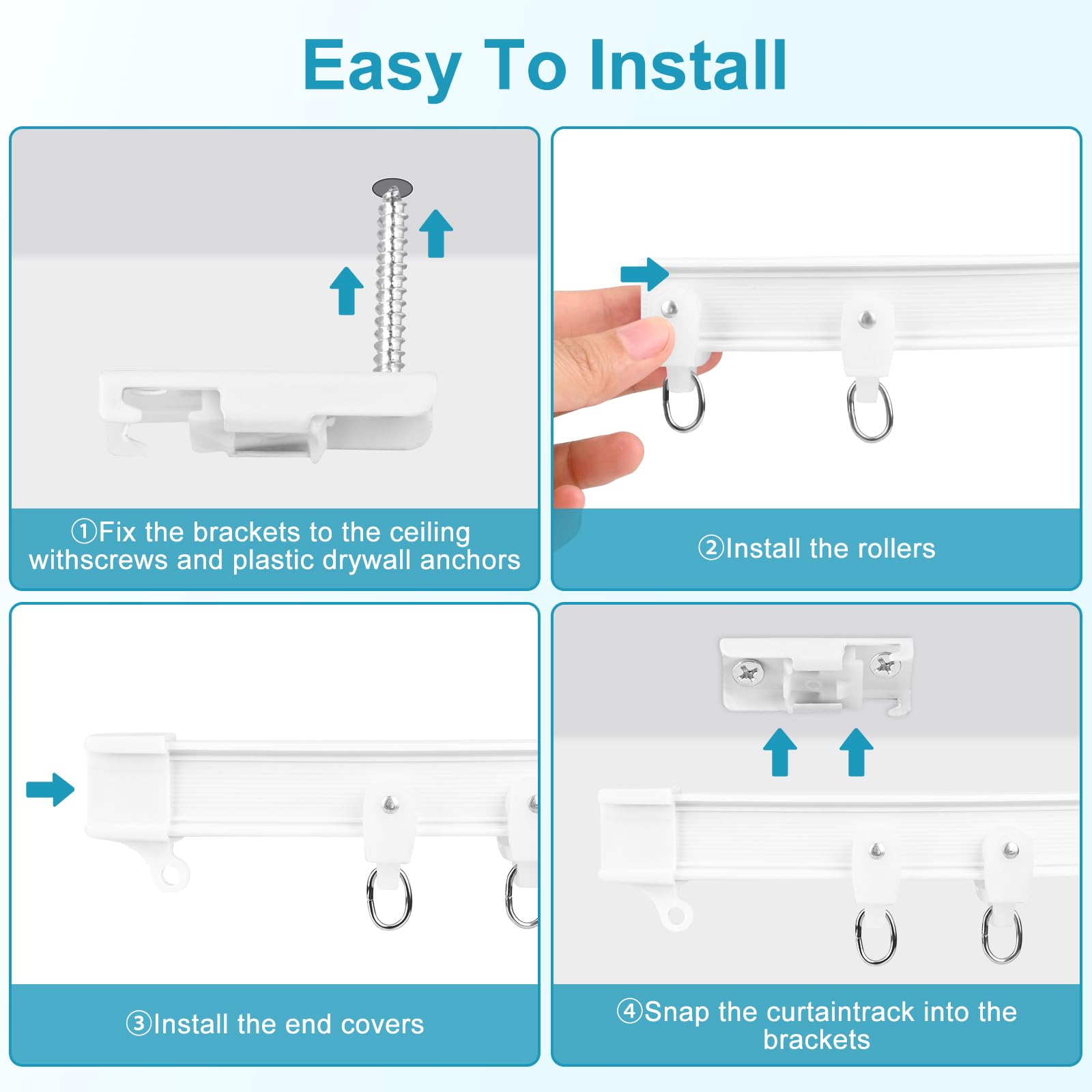 Easy To Install

①Fix the brackets to the ceiling withscrews and plastic drywall anchors

②Install the rollers

③Install the end covers

④Snap the curtaintrack into the brackets