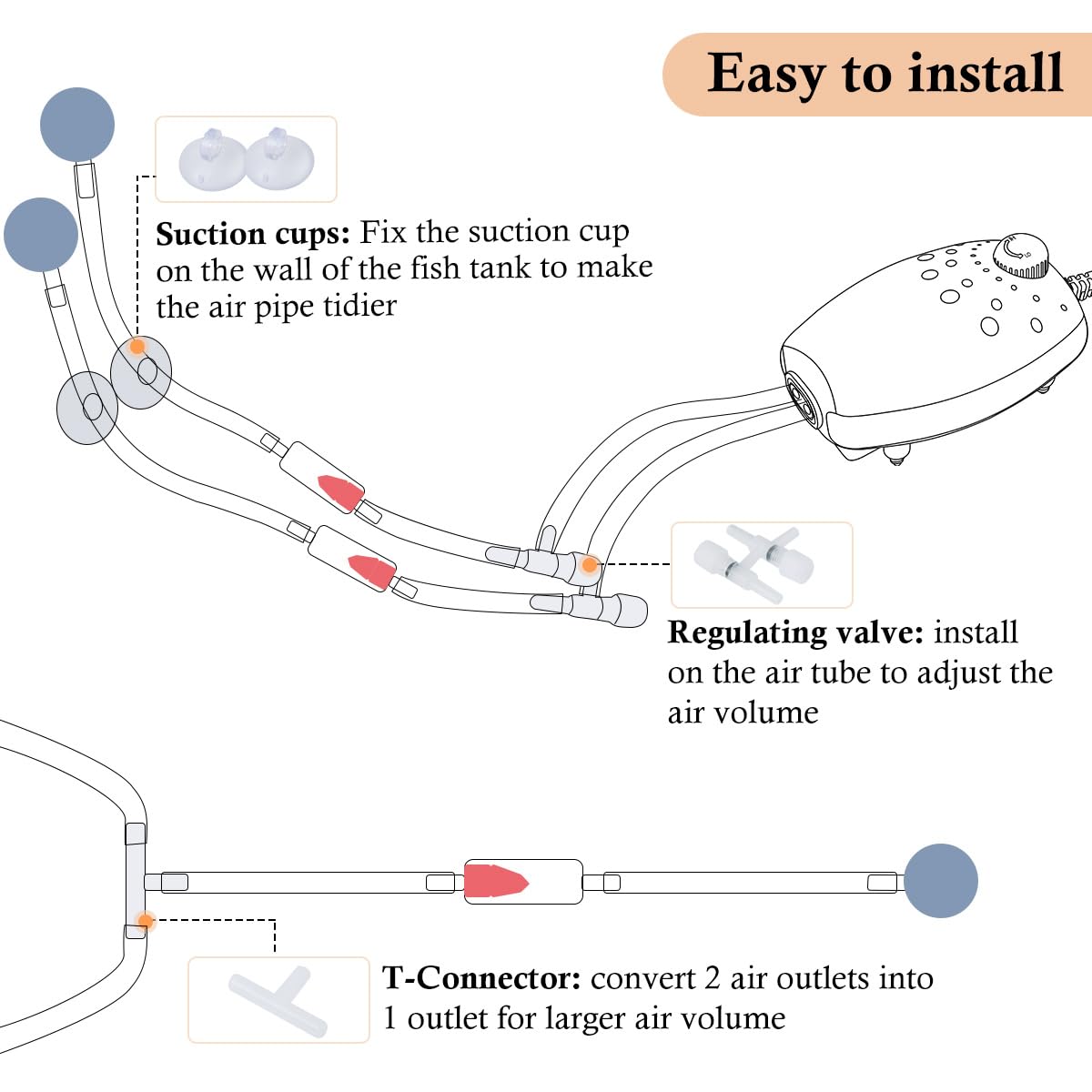 Easy to install

Suction cups: Fix the suction cup on the wall of the fish tank to make the air pipe tidier

Regulating valve: install on the air tube to adjust the air volume

T-Connector: convert 2 air outlets into 1 outlet for larger air volume