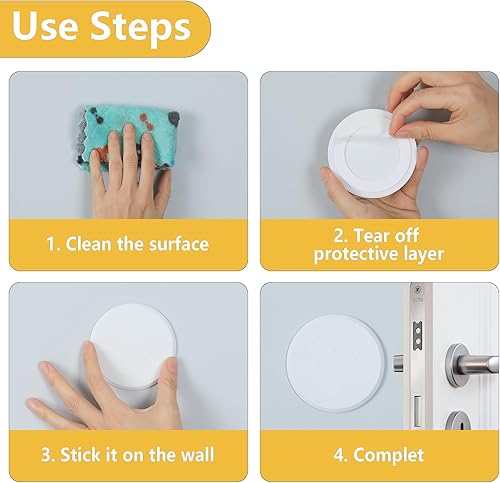 Use Steps

1. Clean the surface

2. Tear off protective layer

3. Stick it on the wall

4. Complet