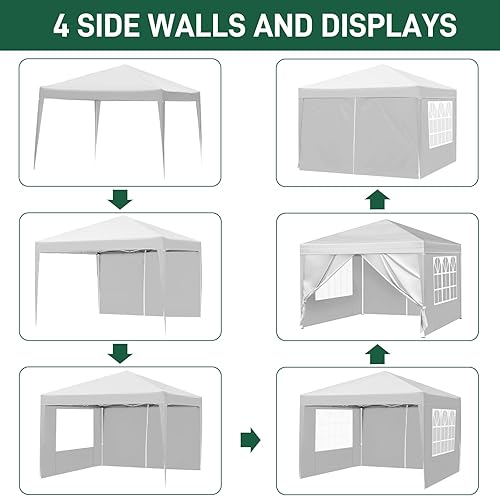 4 SIDE WALLS AND DISPLAYS