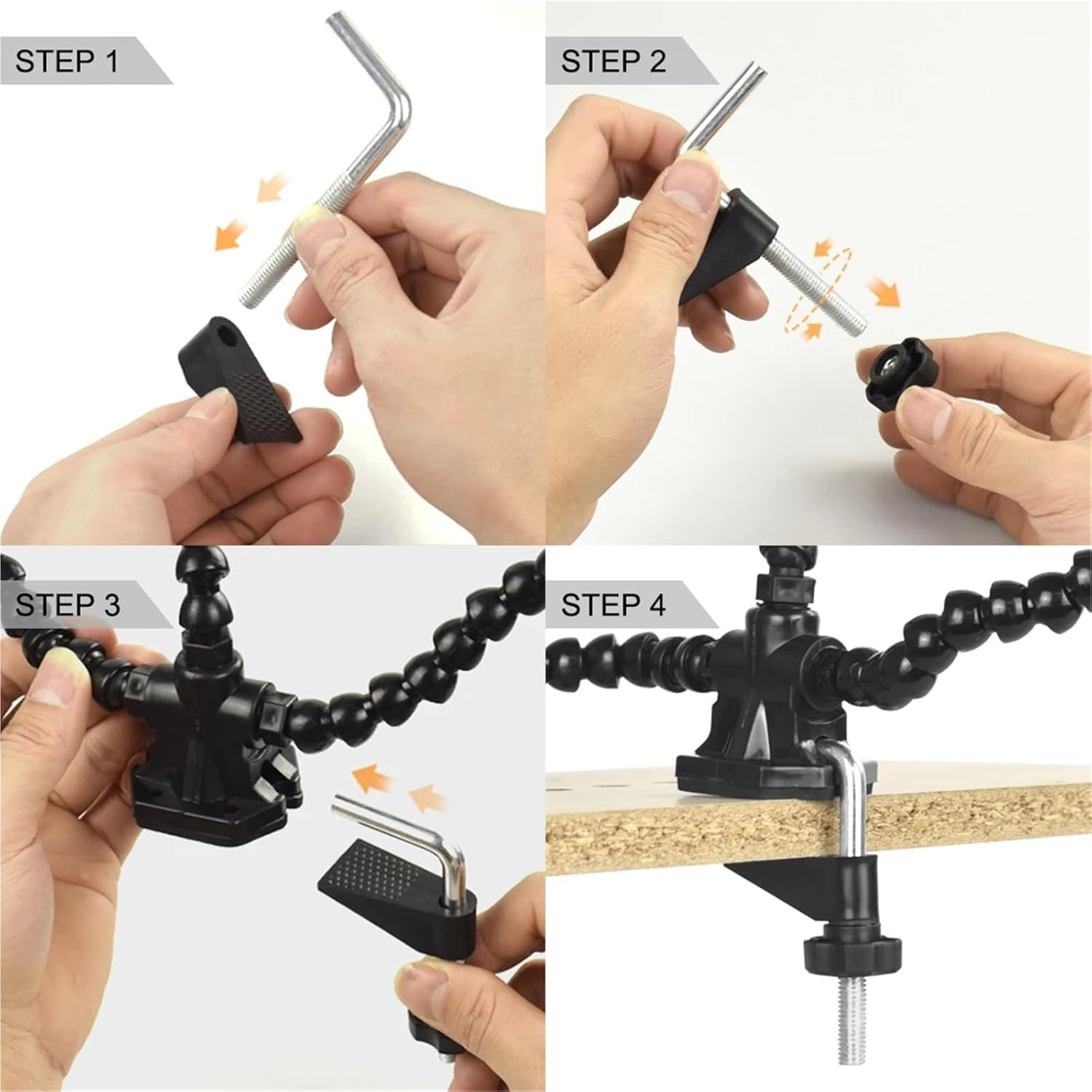 STEP 1

STEP 2

STEP 3

STEP 4