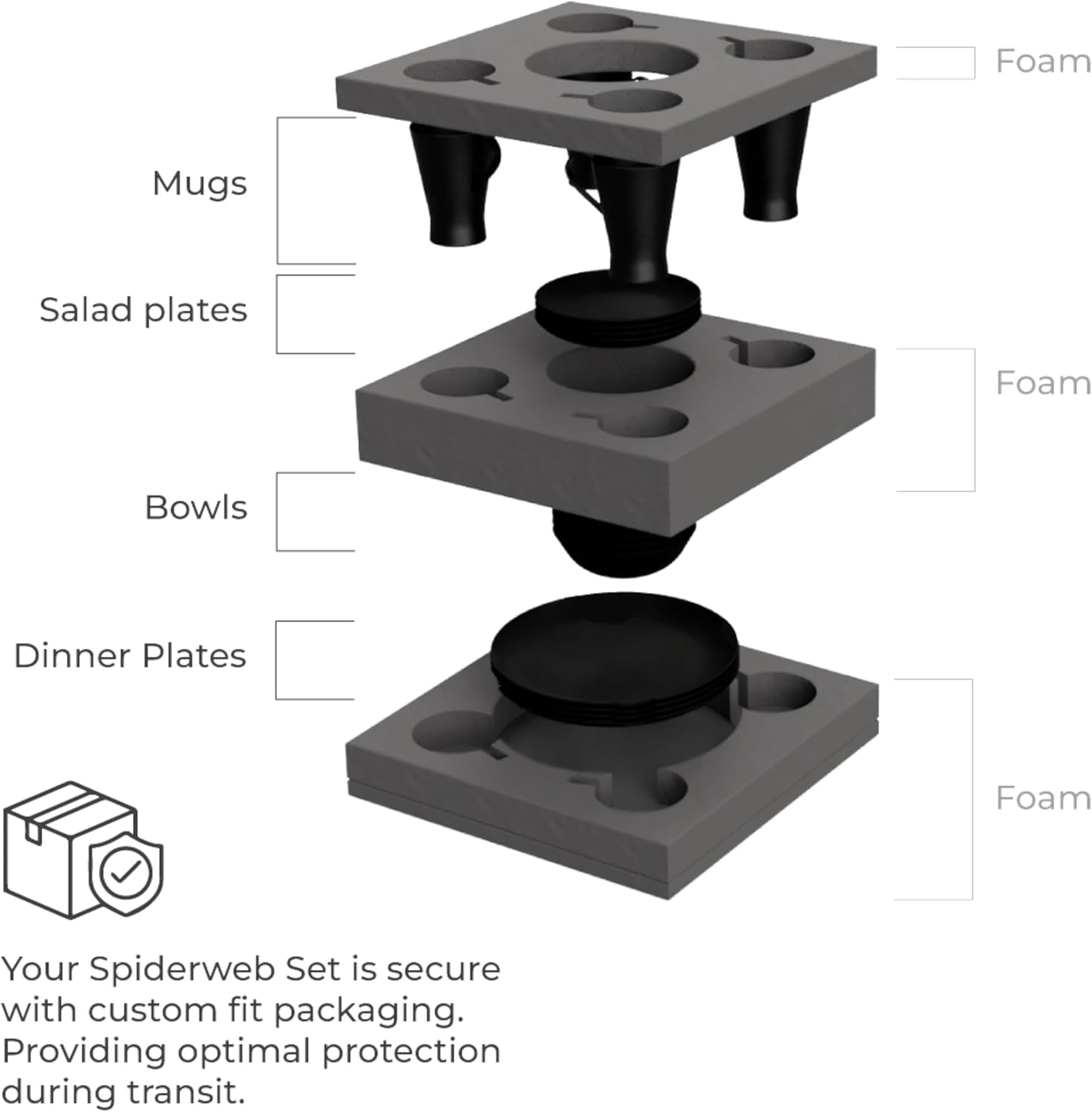 Foam

Mugs

Salad plates

Foam

Bowls

Dinner Plates

Foam

Your Spiderweb Set is secure with custom fit packaging. Providing optimal protection during transit.