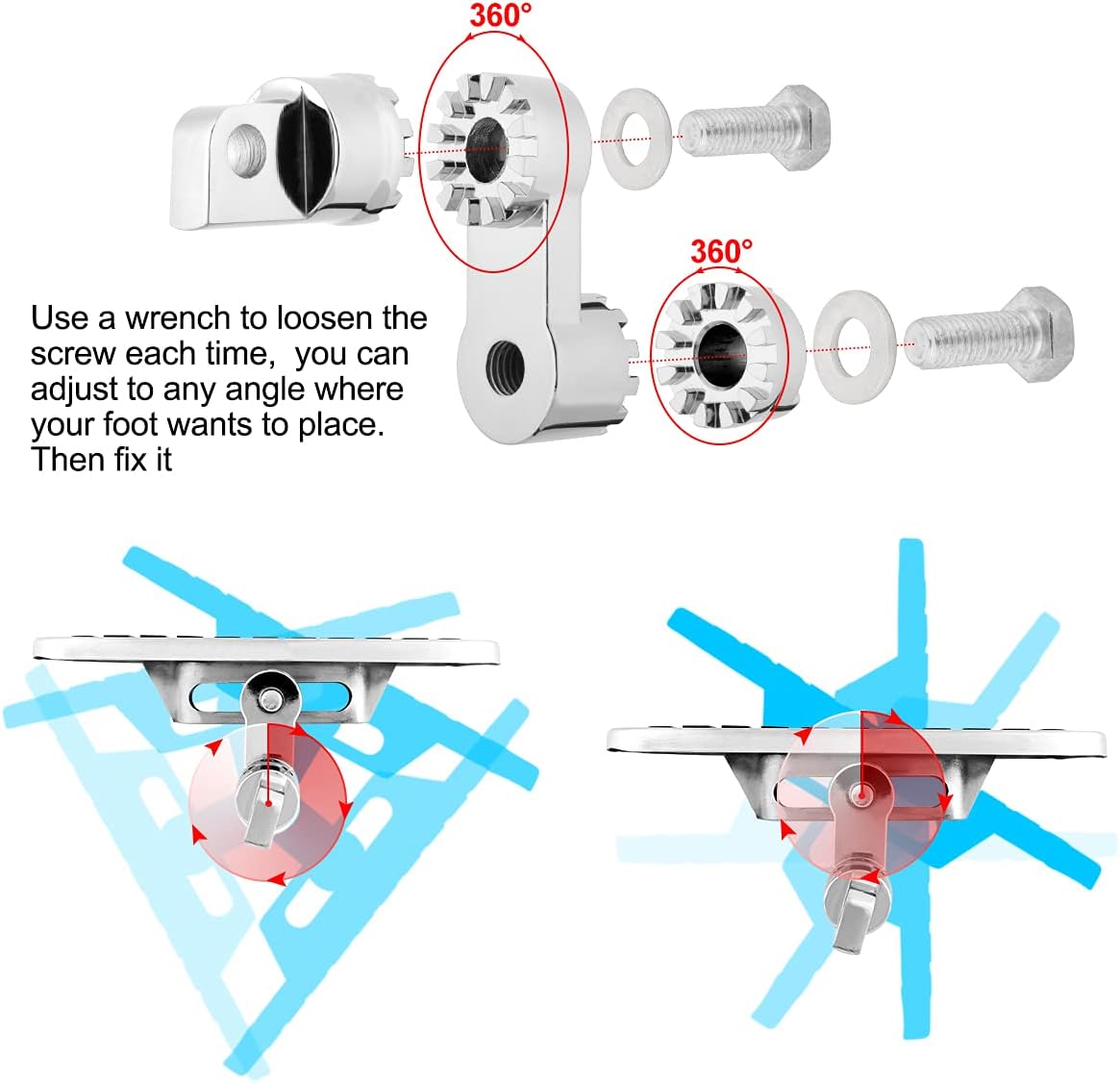 360°

360°

Use a wrench to loosen the screw each time,  you can adjust to any angle where your foot wants to place. Then fix it