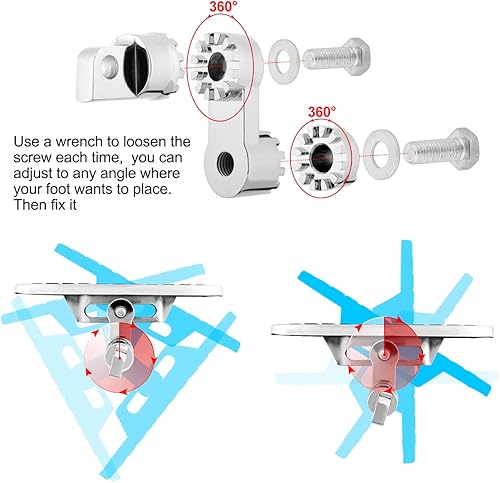 360°

360°

Use a wrench to loosen the screw each time, you can adjust to any angle where your foot wants to place. Then fix it