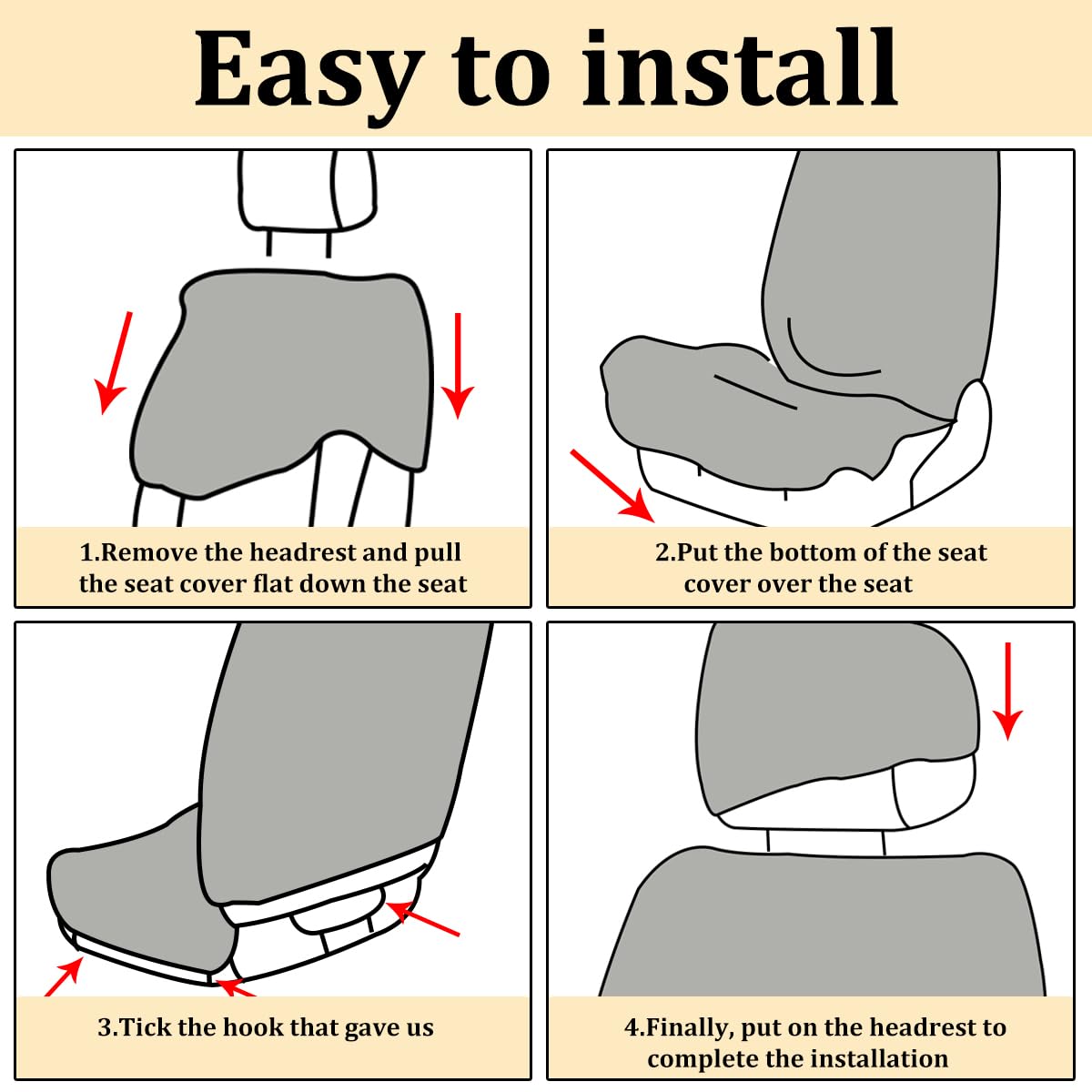 Easy to install

1.Remove the headrest and pull the seat cover flat down the seat

2.Put the bottom of the seat cover over the seat

3.Tick the hook that gave us

4.Finally, put on the headrest to complete the installation