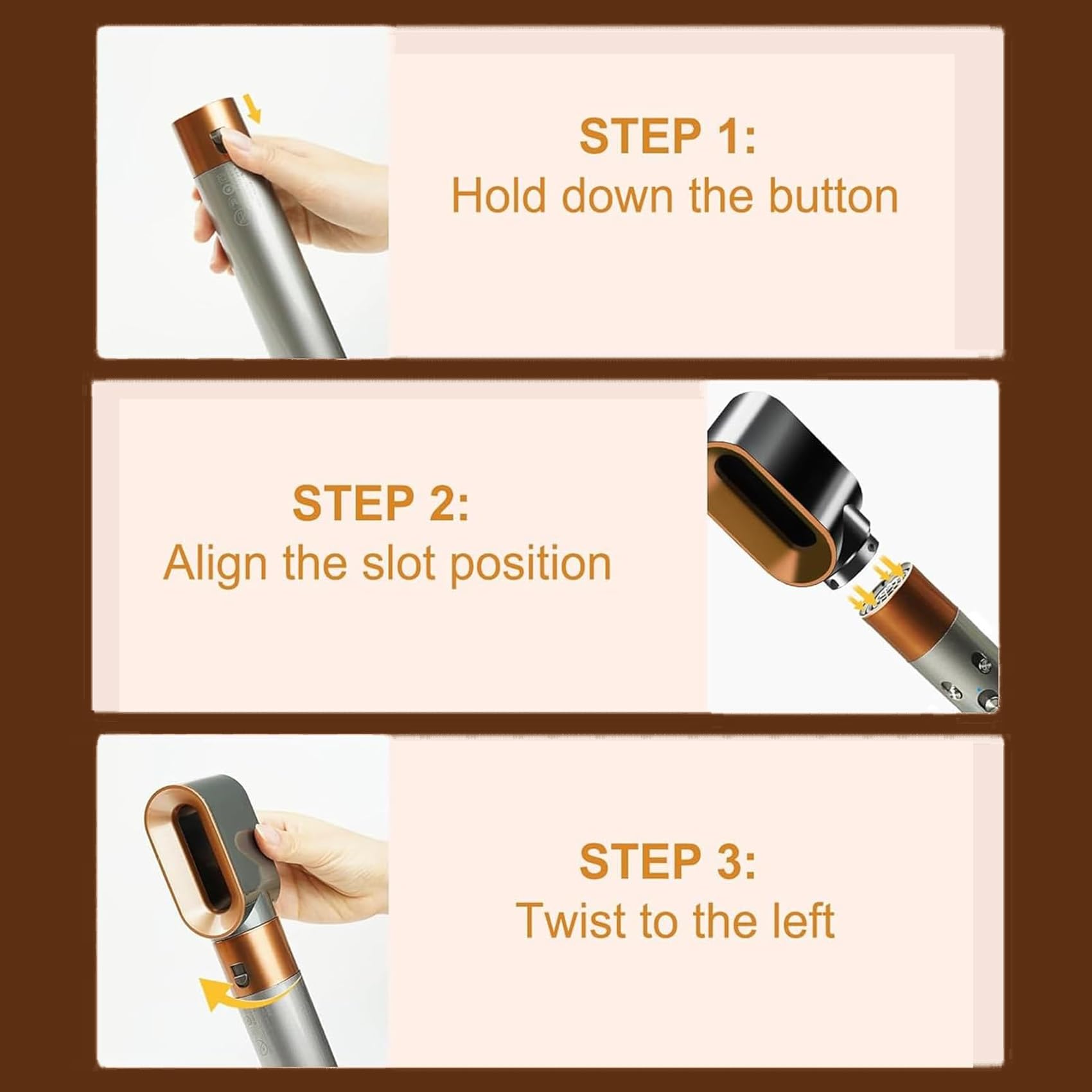 STEP 1:
Hold down the button

STEP 2:
Align the slot position

STEP 3:
Twist to the left