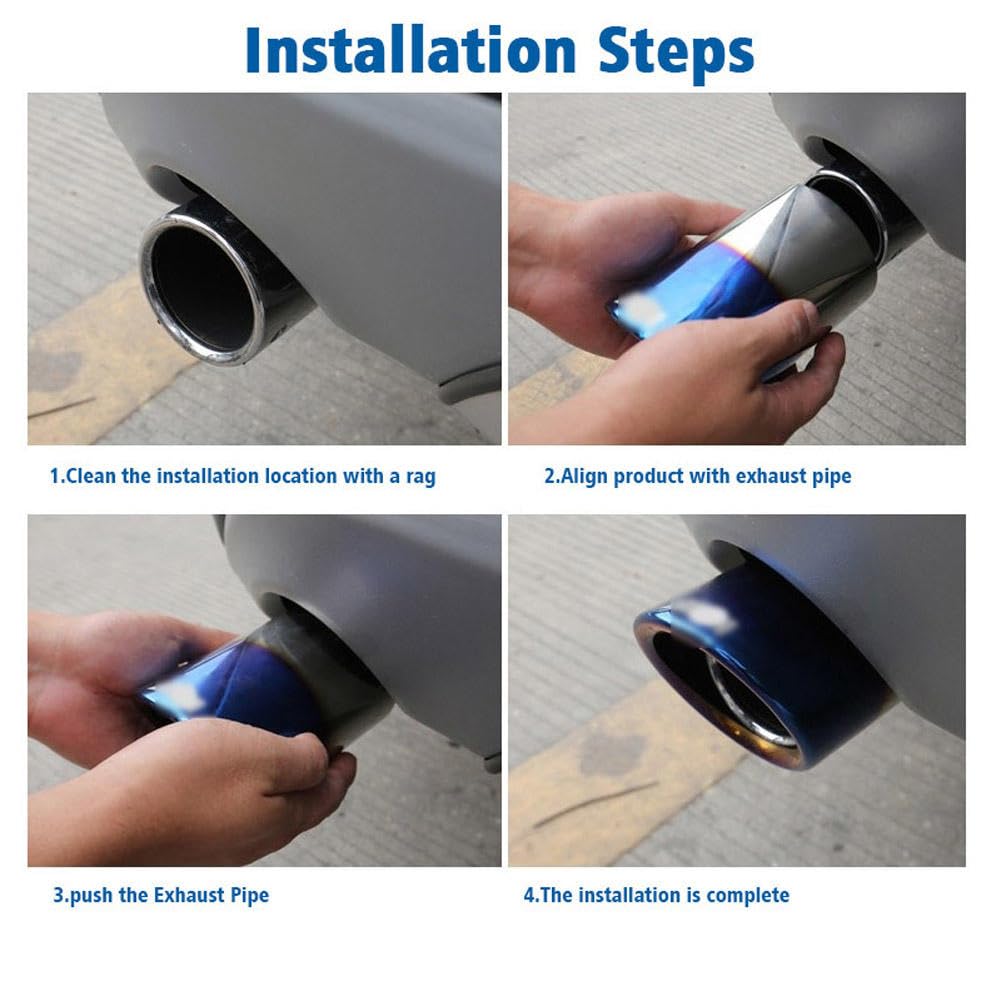 Installation Steps

1.Clean the installation location with a rag

2.Align product with exhaust pipe

3.push the Exhaust Pipe

4.The installation is complete