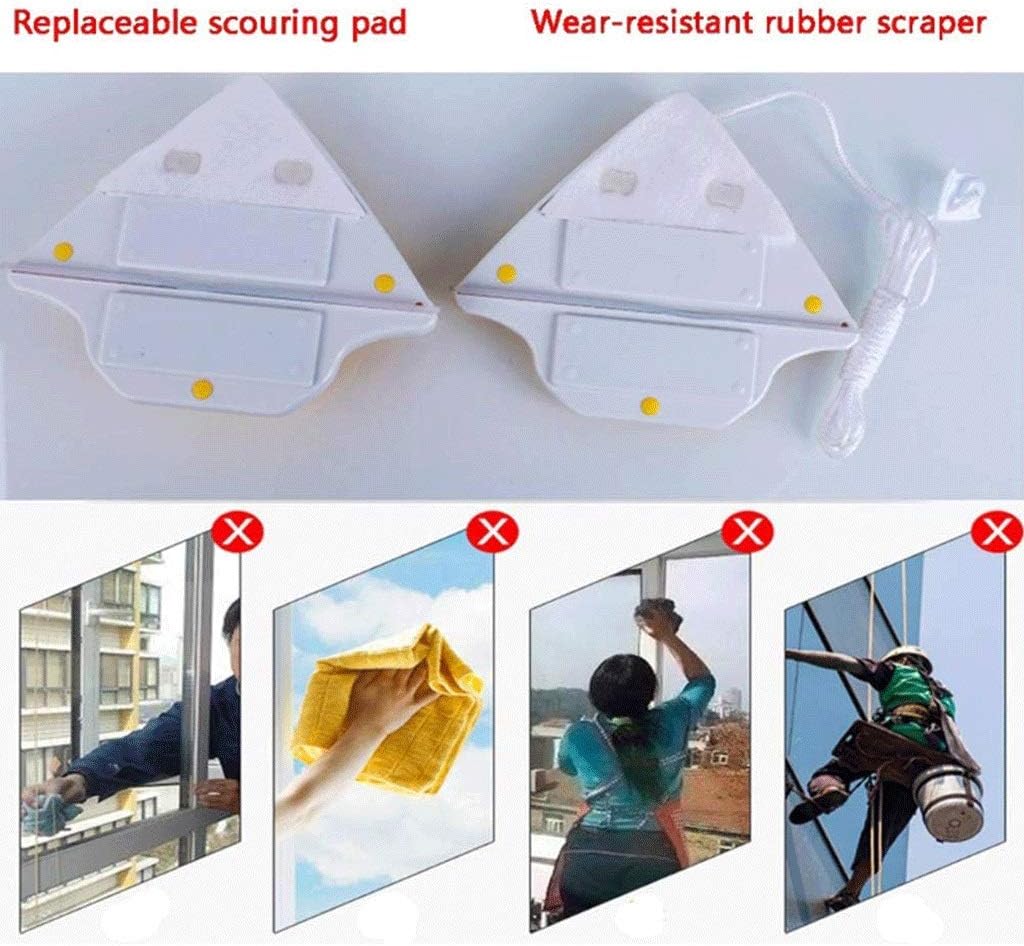 Replaceable scouring pad

Wear-resistant rubber scraper