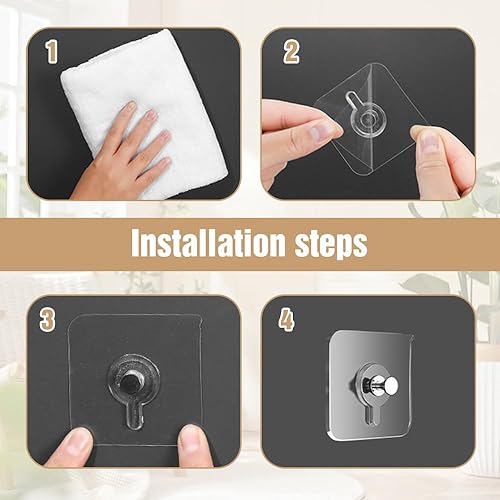 1

2

Installation steps

3

4