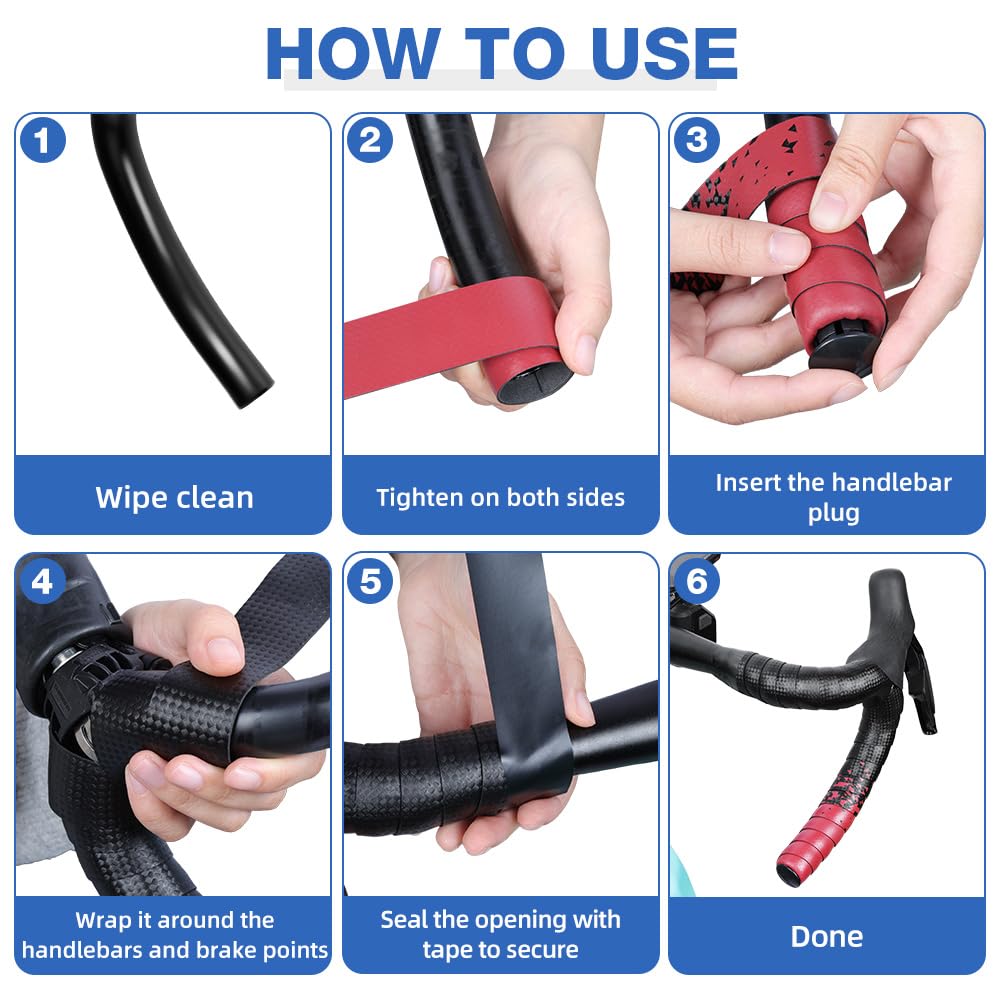 HOW TO USE

1
Wipe clean

2
Tighten on both sides

3
Insert the handlebar plug

4
Wrap it around the handlebars and brake points

5
Seal the opening with tape to secure

6
Done